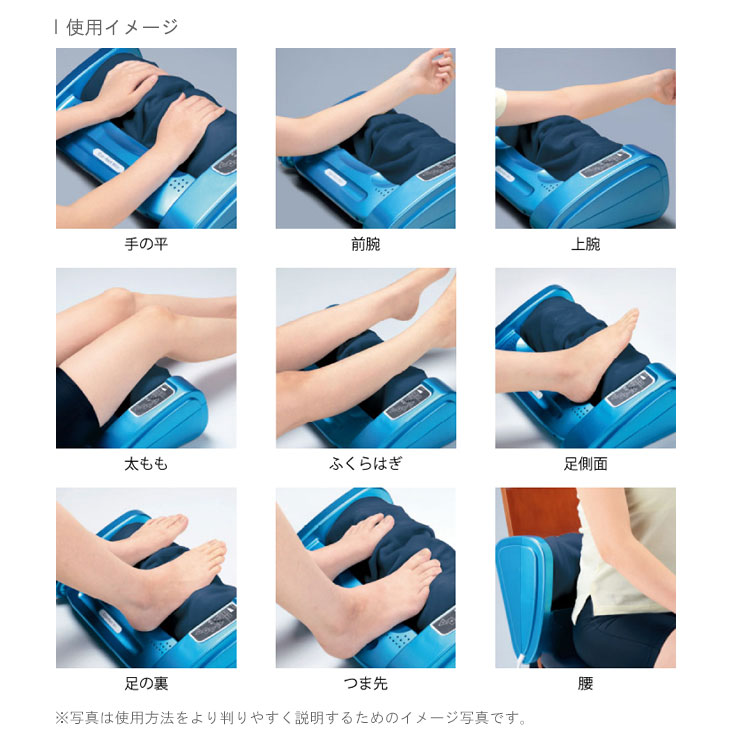 | 使用イメージ

手の平

前腕

上腕

太もも

ふくらはぎ

足側面

足の裏

つま先

腰

※写真は使用方法をより判りやすく説明するためのイメージ写真です。