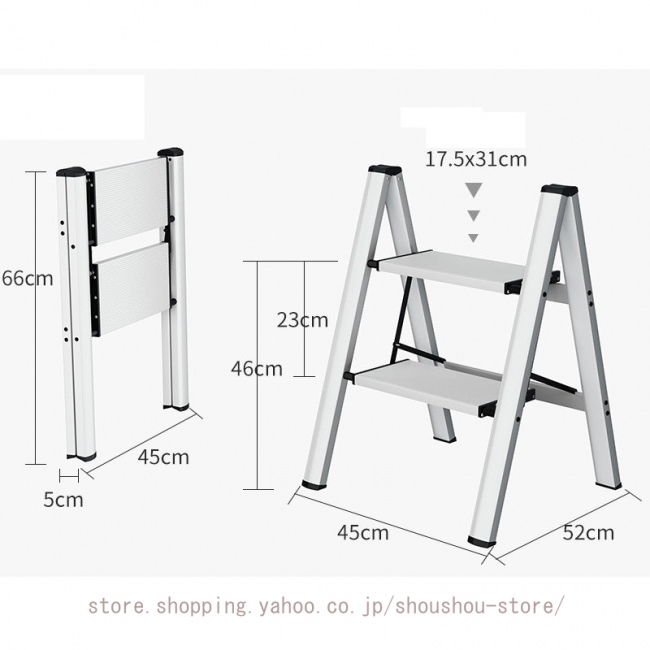 66cm

45cm

5cm

17.5x31cm

23cm

46cm

45cm

52cm

store.shopping.yahoo.co.jp/shoushou-store/