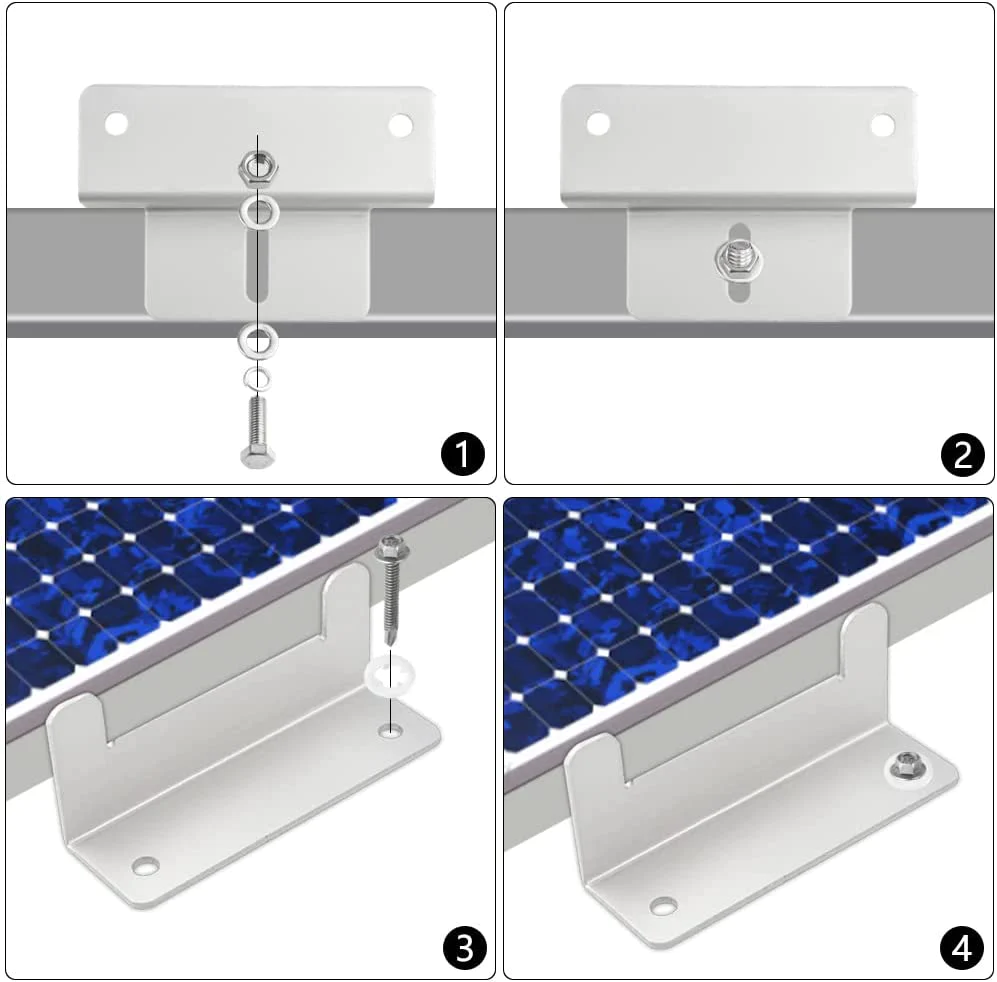 1

2

3

4