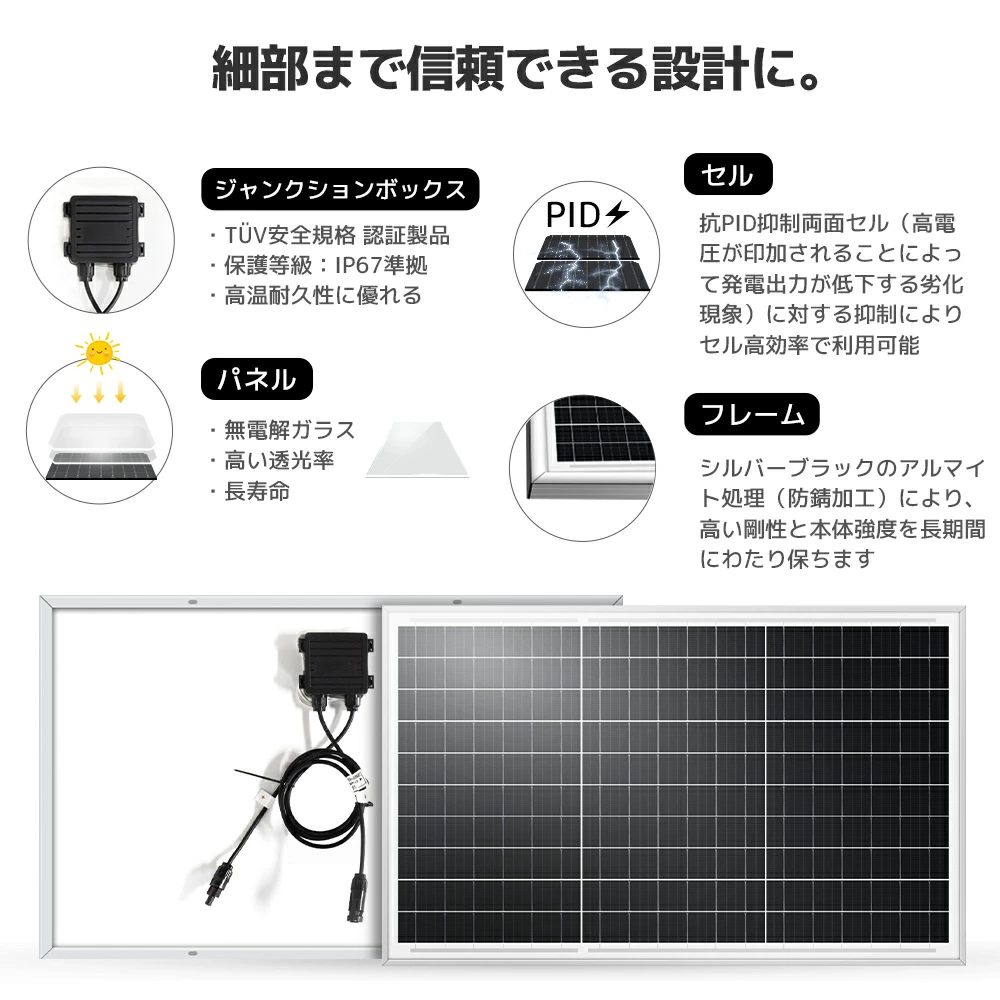 細部まで信頼できる設計に。

ジャンクションボックス

・TÜV安全規格 認証製品
・保護等級：IP67準拠
・高温耐久性に優れる

パネル

・無電解ガラス
・高い透光率
・長寿命

PID

セル

抗PID抑制両面セル（高電圧が印加されることによって発電出力が低下する劣化現象）に対する抑制によりセル高効率で利用可能

フレーム

シルバーブラックのアルマイト処理（防錆加工）により、高い剛性と本体強度を長期間にわたり保ちます