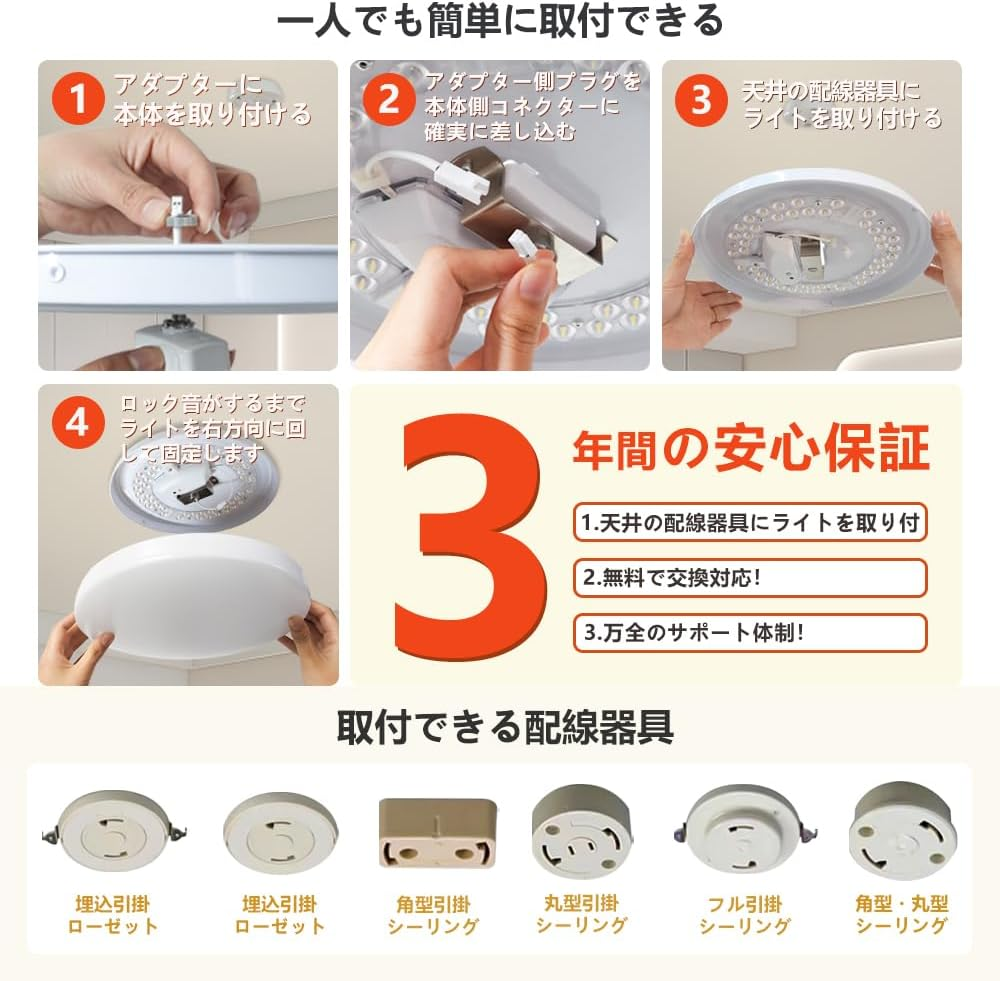 一人でも簡単に取付できる

1 アダプターに本体を取り付ける

2 アダプター側プラグを本体側コネクターに確実に差し込む

3 天井の配線器具にライトを取り付ける

4 ロック音がするまでライトを右方向に回して固定します

3 年間の安心保証

1.天井の配線器具にライトを取り付

2.無料で交換対応!

3.万全のサポート体制!

取付できる配線器具

埋込引掛ローゼット

埋込引掛ローゼット

角型引掛シーリング

丸型引掛シーリング

フル引掛シーリング

角型・丸型シーリング