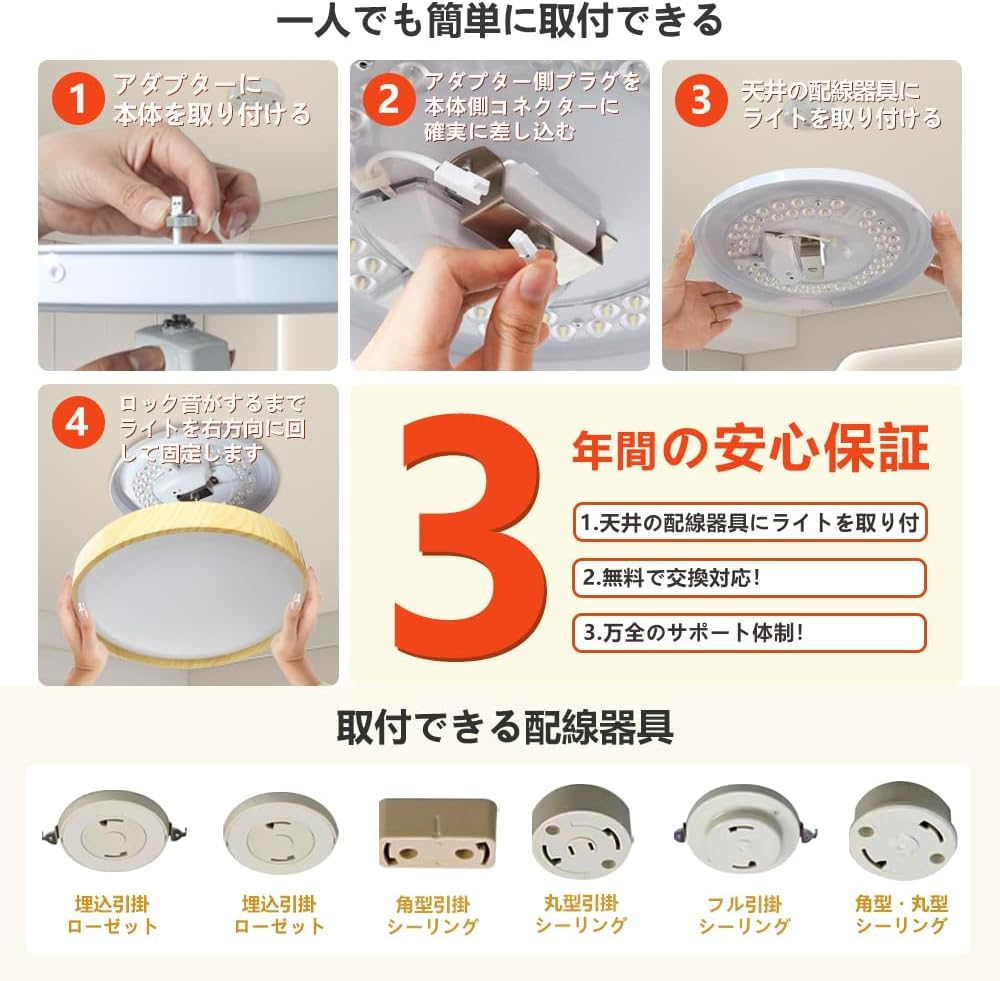 一人でも簡単に取付できる

1 アダプターに本体を取り付ける

2 アダプター側プラグを本体側コネクターに確実に差し込む

3 天井の配線器具にライトを取り付ける

4 ロック音がするまでライトを右方向に回して固定します

3 年間の安心保証

1.天井の配線器具にライトを取り付

2.無料で交換対応!

3.万全のサポート体制!

取付できる配線器具

埋込引掛ローゼット

埋込引掛ローゼット

角型引掛シーリング

丸型引掛シーリング

フル引掛シーリング

角型・丸型シーリング