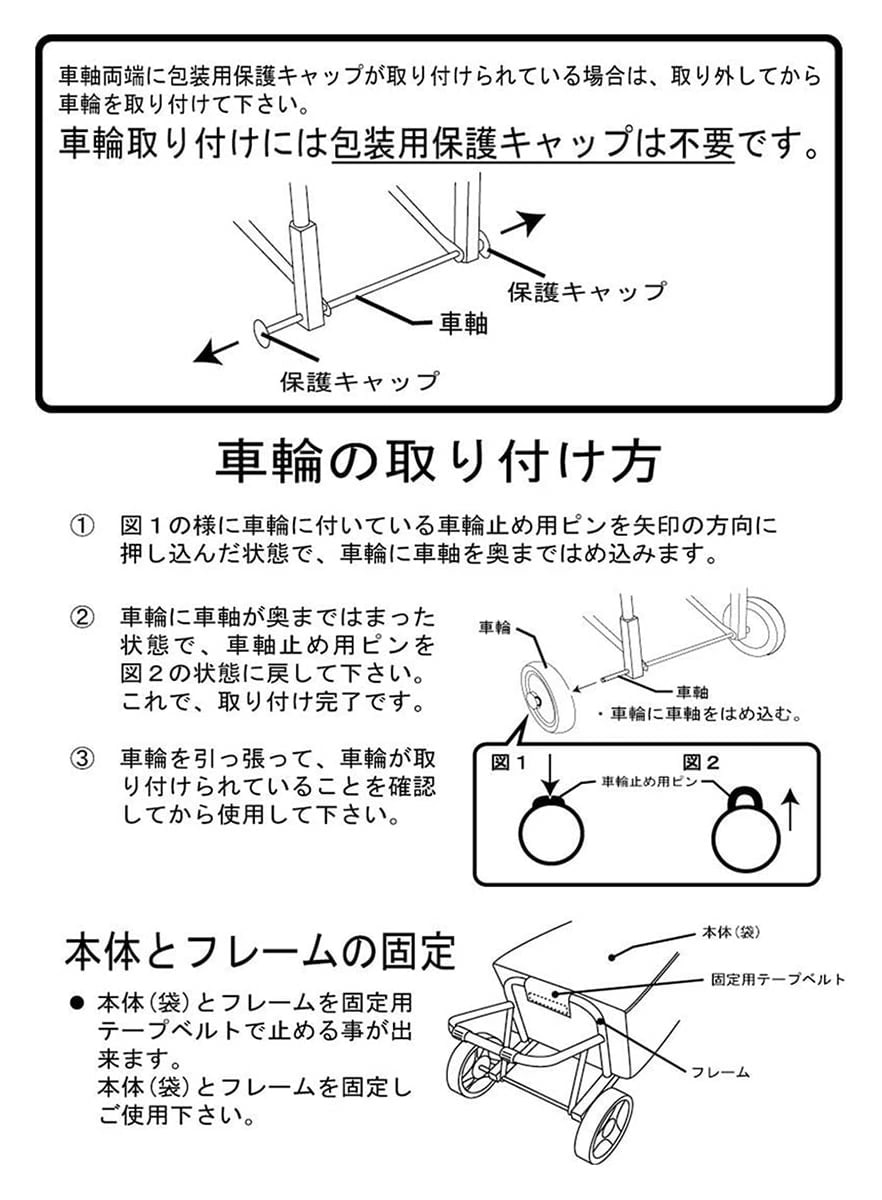 車軸両端に包装用保護キャップが取り付けられている場合は、取り外してから車輪を取り付けて下さい。

車輪取り付けには包装用保護キャップは不要です。

保護キャップ

車軸

保護キャップ

車輪の取り付け方

① 図１の様に車輪に付いている車輪止め用ピンを矢印の方向に押し込んだ状態で、車輪に車軸を奥まではめ込みます。

② 車輪に車軸が奥まではまった状態で、車軸止め用ピンを図２の状態に戻して下さい。これで、取り付け完了です。

③ 車輪を引っ張って、車輪が取り付けられていることを確認してから使用して下さい。

車輪

車軸

・車輪に車軸をはめ込む。

図１

図２

車輪止め用ピン

本体とフレームの固定

● 本体(袋)とフレームを固定用テープベルトで止める事が出来ます。
本体(袋)とフレームを固定しご使用下さい。

本体(袋)

固定用テープベルト

フレーム