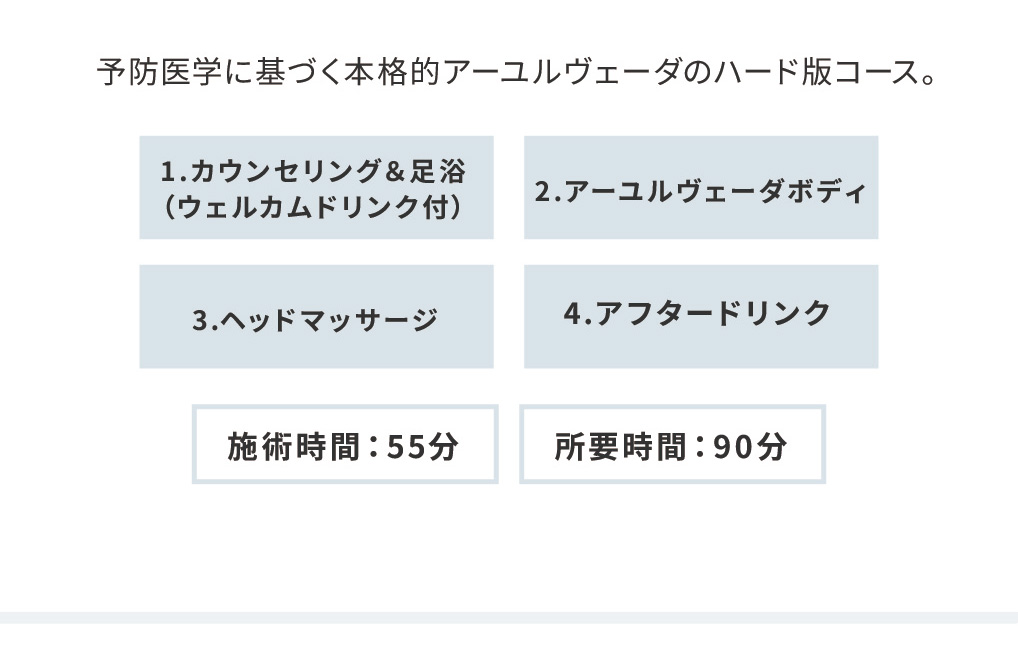 予防医学に基づく本格的アーユルヴェーダのハード版コース。

1.カウンセリング＆足浴（ウェルカムドリンク付）

2.アーユルヴェーダボディ

3.ヘッドマッサージ

4.アフタードリンク

施術時間：55分

所要時間：90分