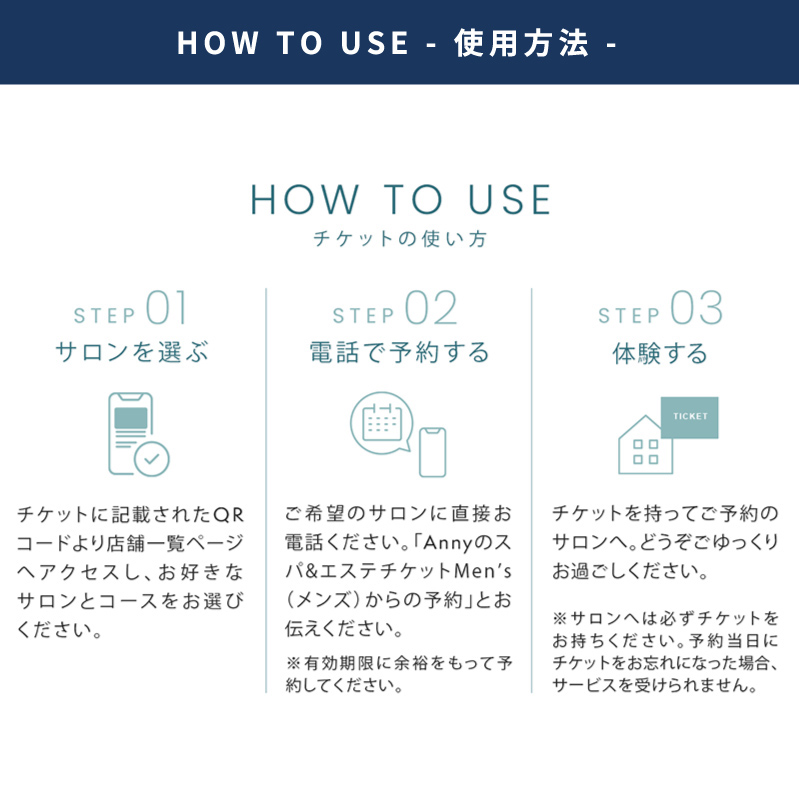 HOW TO USE - 使用方法 -

HOW TO USE
チケットの使い方

STEP 01
サロンを選ぶ

チケットに記載されたQRコードより店舗一覧ページへアクセスし、お好きなサロンとコースをお選びください。

STEP 02
電話で予約する

ご希望のサロンに直接お電話ください。「Annyのスパ&エステチケットMen's（メンズ）からの予約」とお伝えください。

※有効期限に余裕をもって予約してください。

STEP 03
体験する

TICKET

チケットを持ってご予約のサロンへ。どうぞごゆっくりお過ごしください。

※サロンへは必ずチケットをお持ちください。予約当日にチケットをお忘れになった場合、サービスを受けられません。