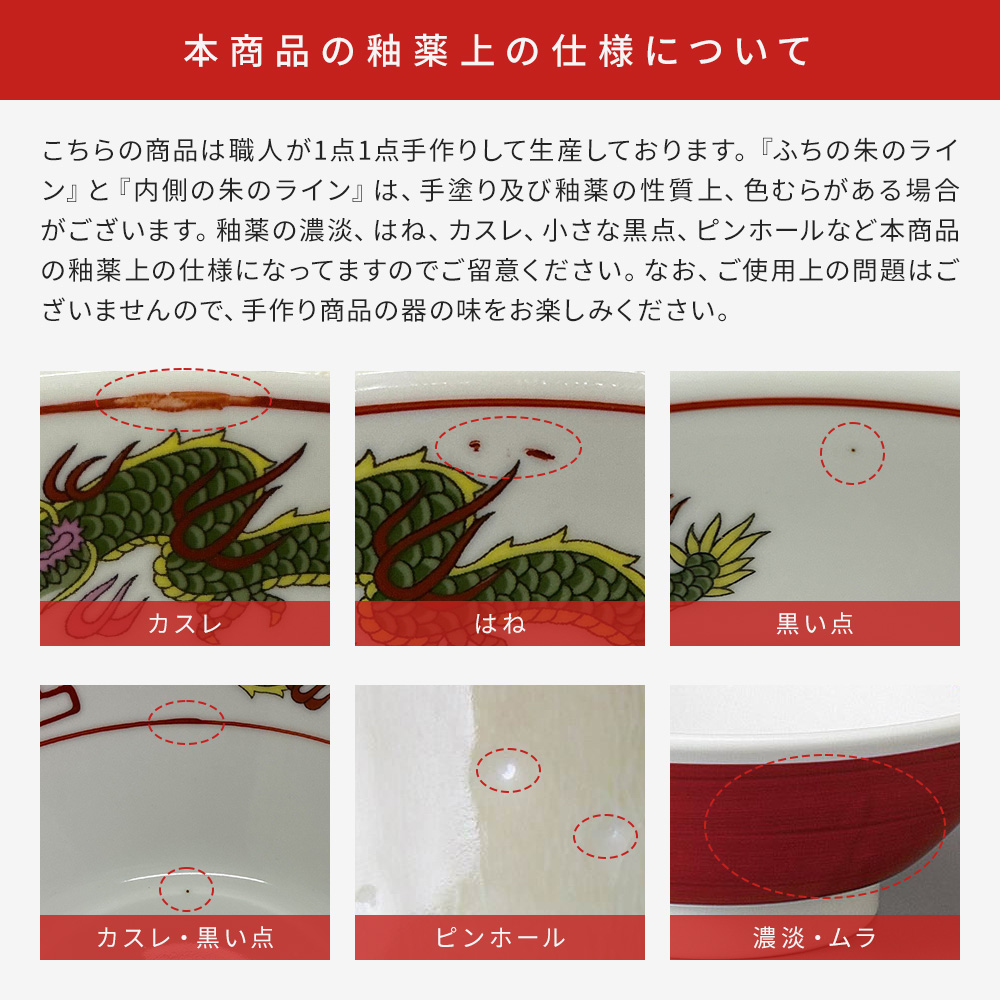 本商品の釉薬上の仕様について

こちらの商品は職人が1点1点手作りして生産しております。『ふちの朱のライン』と『内側の朱のライン』は、手塗り及び釉薬の性質上、色むらがある場合がございます。釉薬の濃淡、はね、カスレ、小さな黒点、ピンホールなど本商品の釉薬上の仕様になってますのでご留意ください。なお、ご使用上の問題はございませんので、手作り商品の器の味をお楽しみください。

カスレ

はね

黒い点

カスレ・黒い点

ピンホール

濃淡・ムラ