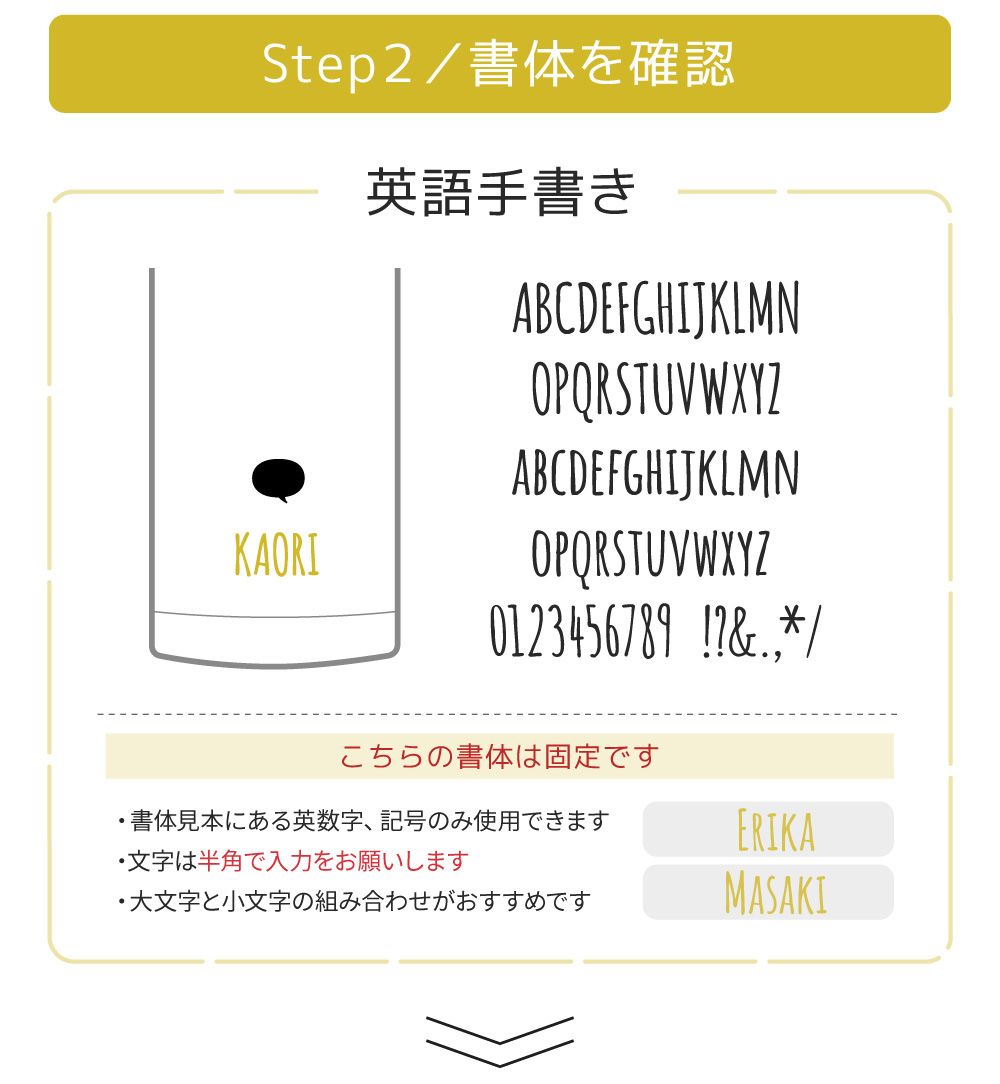 Step２／書体を確認

英語手書き

KAORI

ABCDEFGHIJKLMN
OPQRSTUVWXYZ
ABCDEFGHIJKLMN
OPQRSTUVWXYZ
0123456789 !?&.,*/

こちらの書体は固定です

・書体見本にある英数字、記号のみ使用できます
・文字は半角で入力をお願いします
・大文字と小文字の組み合わせがおすすめです

ERIKA
MASAKI