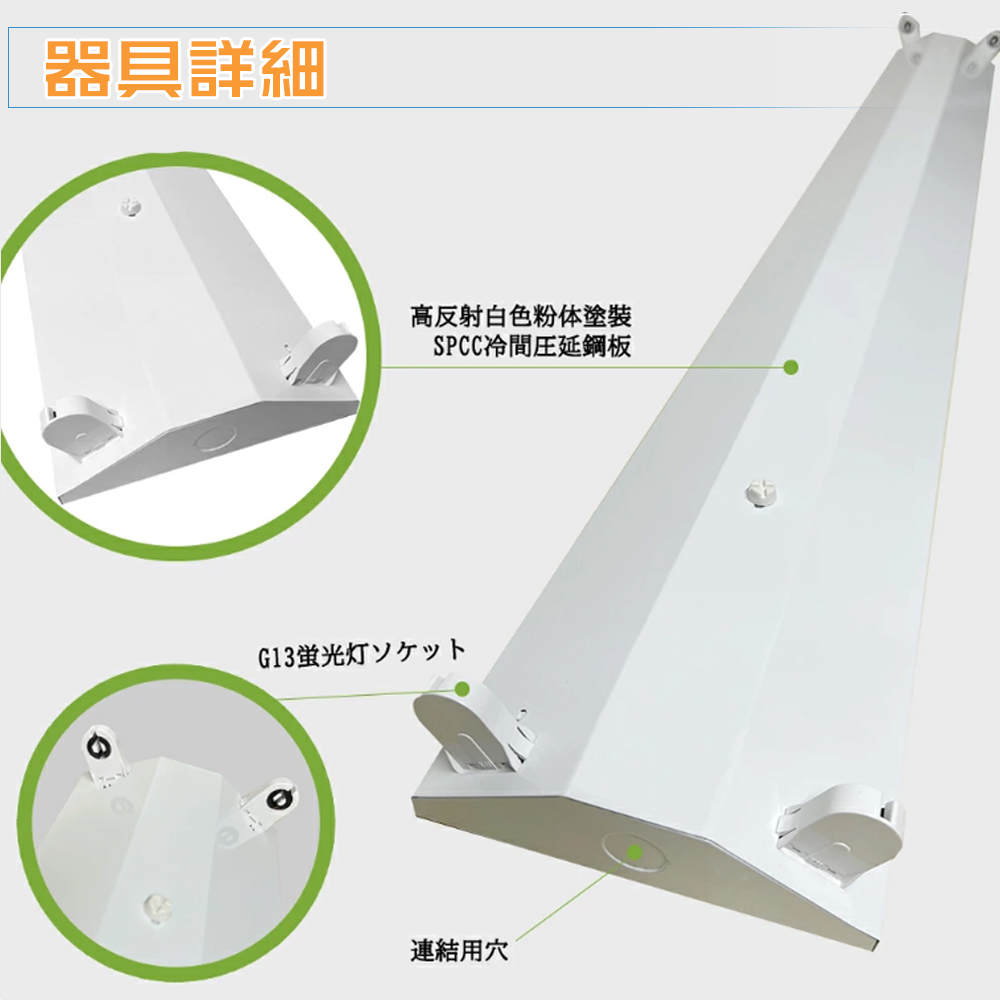 器具詳細

高反射白色粉体塗装
SPCC冷間圧延鋼板

G13蛍光灯ソケット

連結用穴