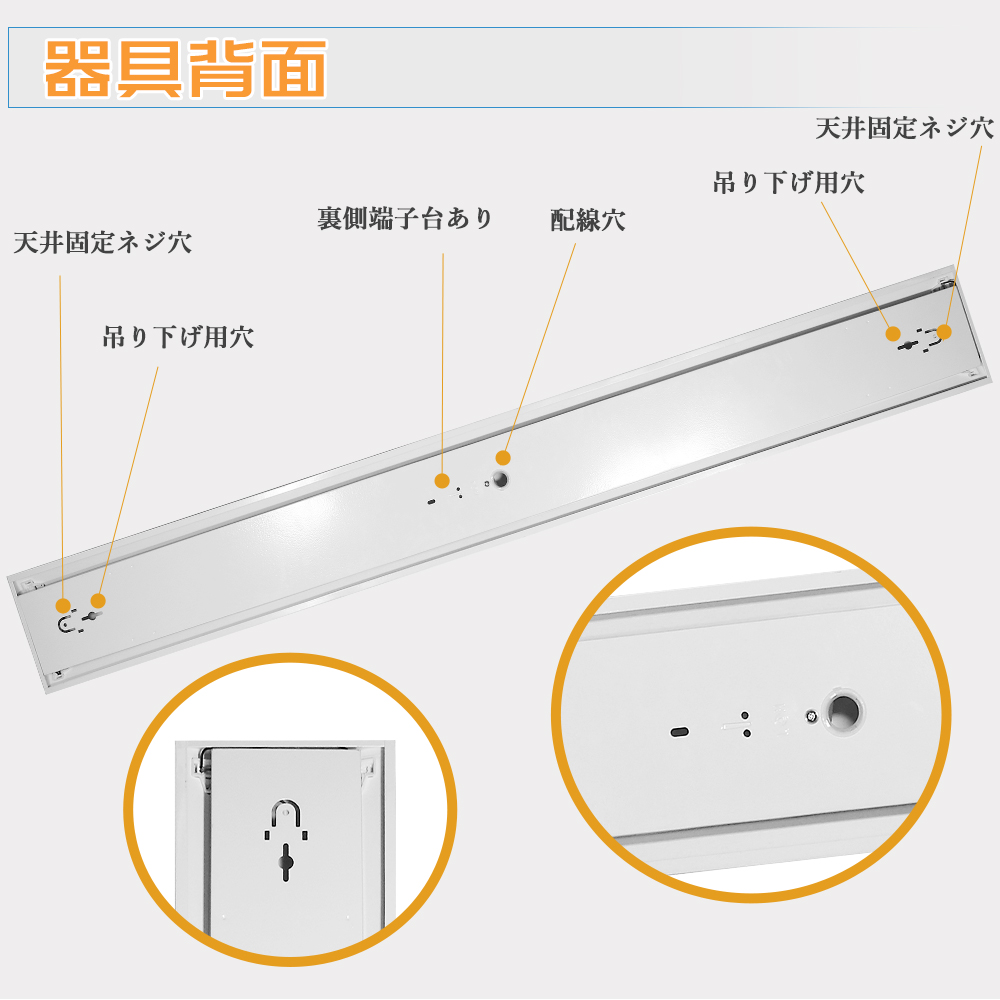 器具背面

天井固定ネジ穴

吊り下げ用穴

裏側端子台あり

配線穴

吊り下げ用穴

天井固定ネジ穴