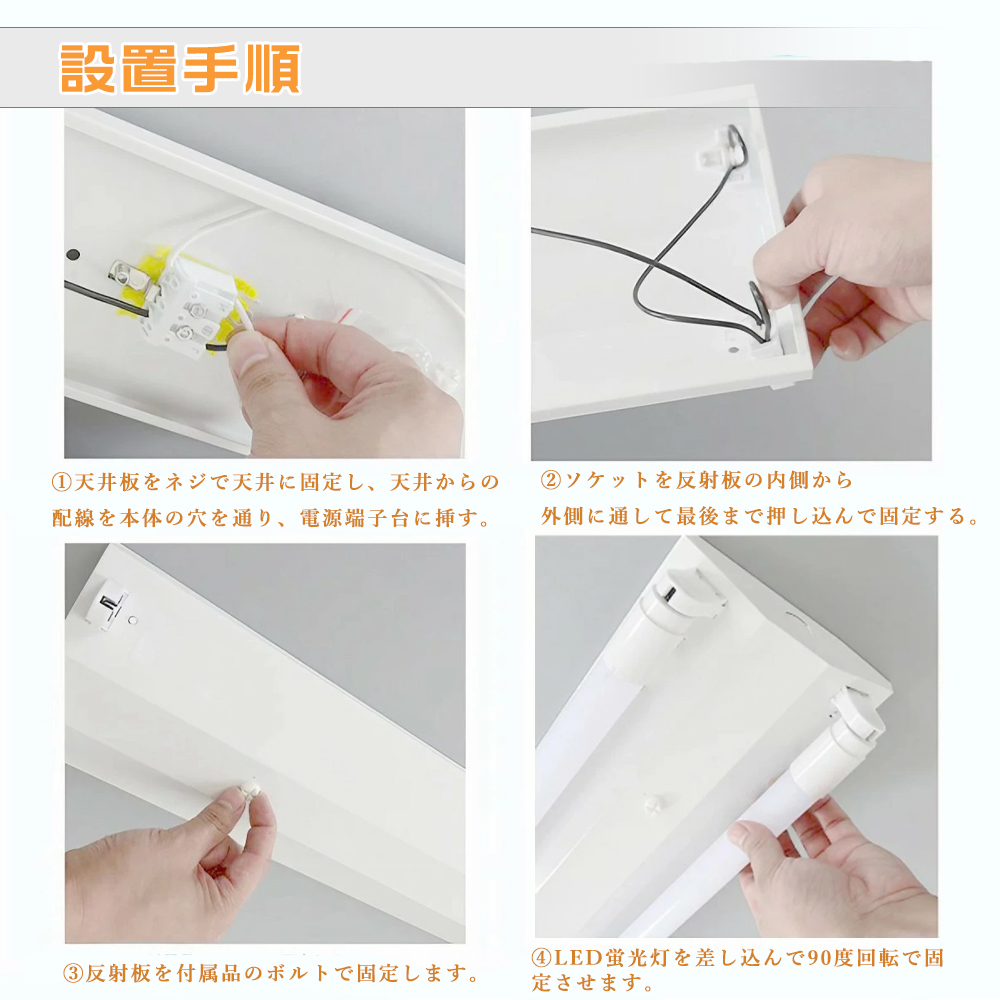 設置手順

①天井板をネジで天井に固定し、天井からの配線を本体の穴を通り、電源端子台に挿す。

②ソケットを反射板の内側から外側に通して最後まで押し込んで固定する。

③反射板を付属品のボルトで固定します。

④LED蛍光灯を差し込んで90度回転で固定させます。