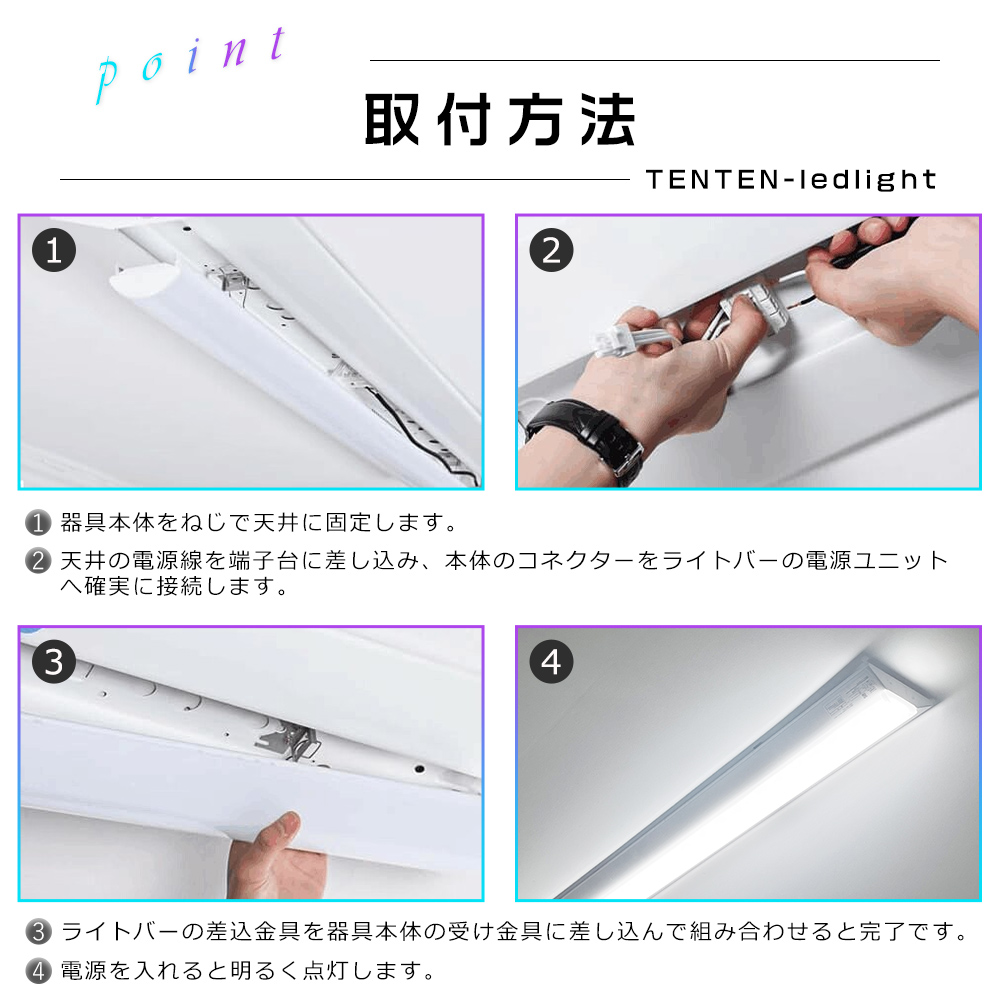 point

取付方法

TENTEN-ledlight

1

2

1 器具本体をねじで天井に固定します。

2 天井の電源線を端子台に差し込み、本体のコネクターをライトバーの電源ユニットへ確実に接続します。

3

4

3 ライトバーの差込金具を器具本体の受け金具に差し込んで組み合わせると完了です。

4 電源を入れると明るく点灯します。