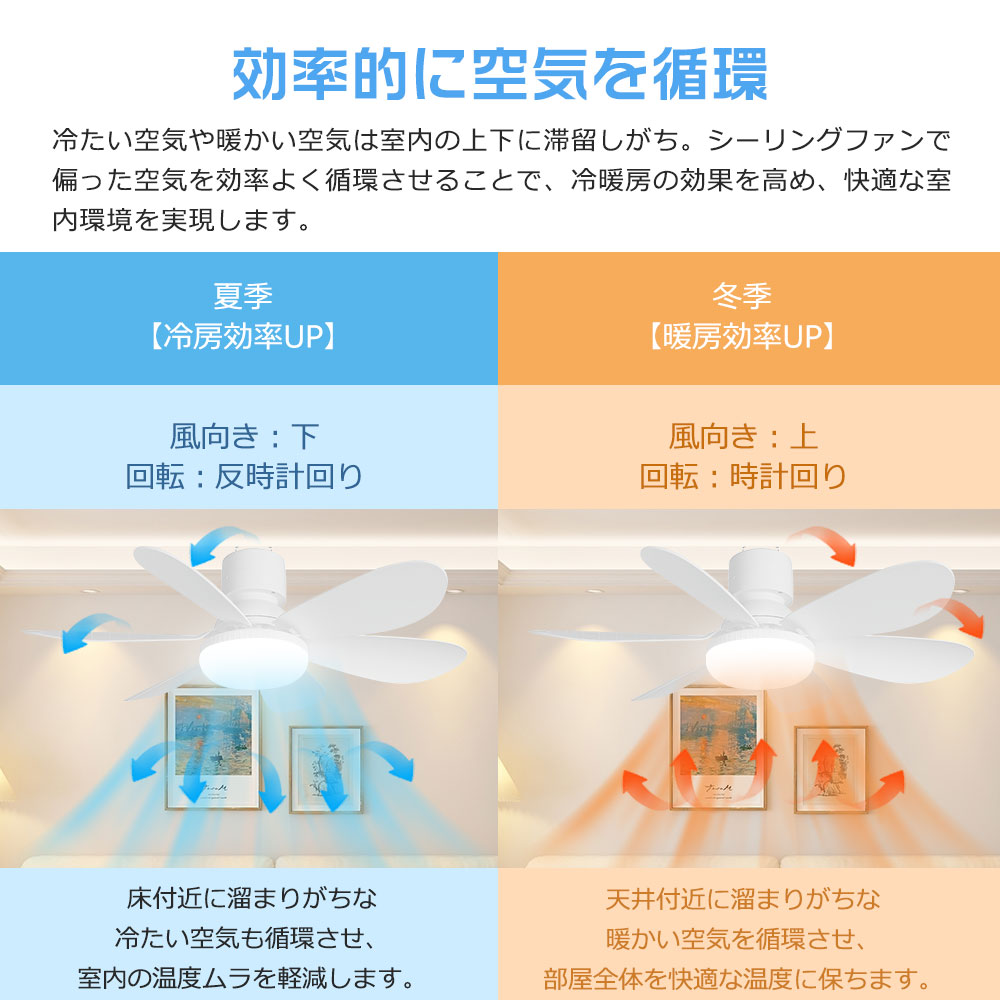 効率的に空気を循環

冷たい空気や暖かい空気は室内の上下に滞留しがち。シーリングファンで偏った空気を効率よく循環させることで、冷暖房の効果を高め、快適な室内環境を実現します。

夏季
【冷房効率UP】

風向き：下
回転：反時計回り

床付近に溜まりがちな
冷たい空気も循環させ、
室内の温度ムラを軽減します。

冬季
【暖房効率UP】

風向き：上
回転：時計回り

天井付近に溜まりがちな
暖かい空気を循環させ、
部屋全体を快適な温度に保ちます。