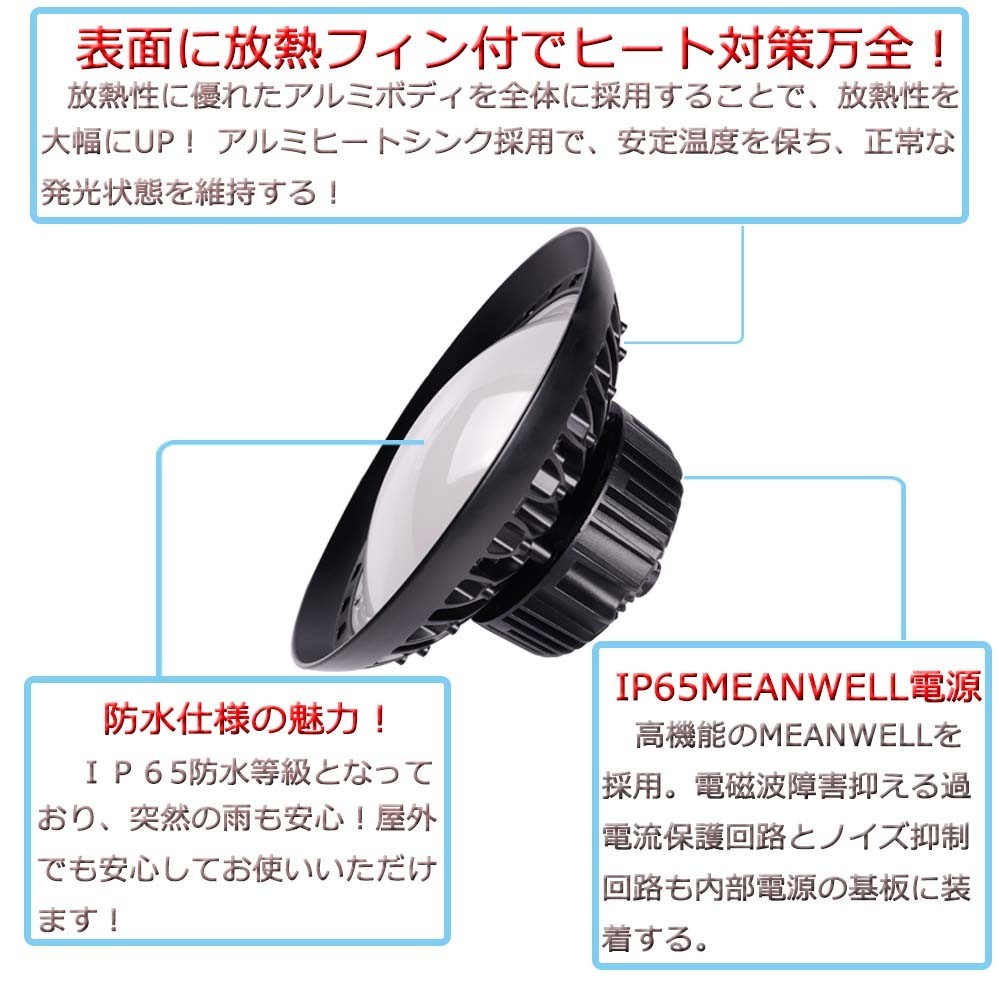 表面に放熱フィン付でヒート対策万全！

放熱性に優れたアルミボディを全体に採用することで、放熱性を大幅にUP！ アルミヒートシンク採用で、安定温度を保ち、正常な発光状態を維持する！

防水仕様の魅力！

ＩＰ６５防水等級となっており、突然の雨も安心！屋外でも安心してお使いいただけます！

IP65MEANWELL電源

高機能のMEANWELLを採用。電磁波障害抑える過電流保護回路とノイズ抑制回路も内部電源の基板に装着する。