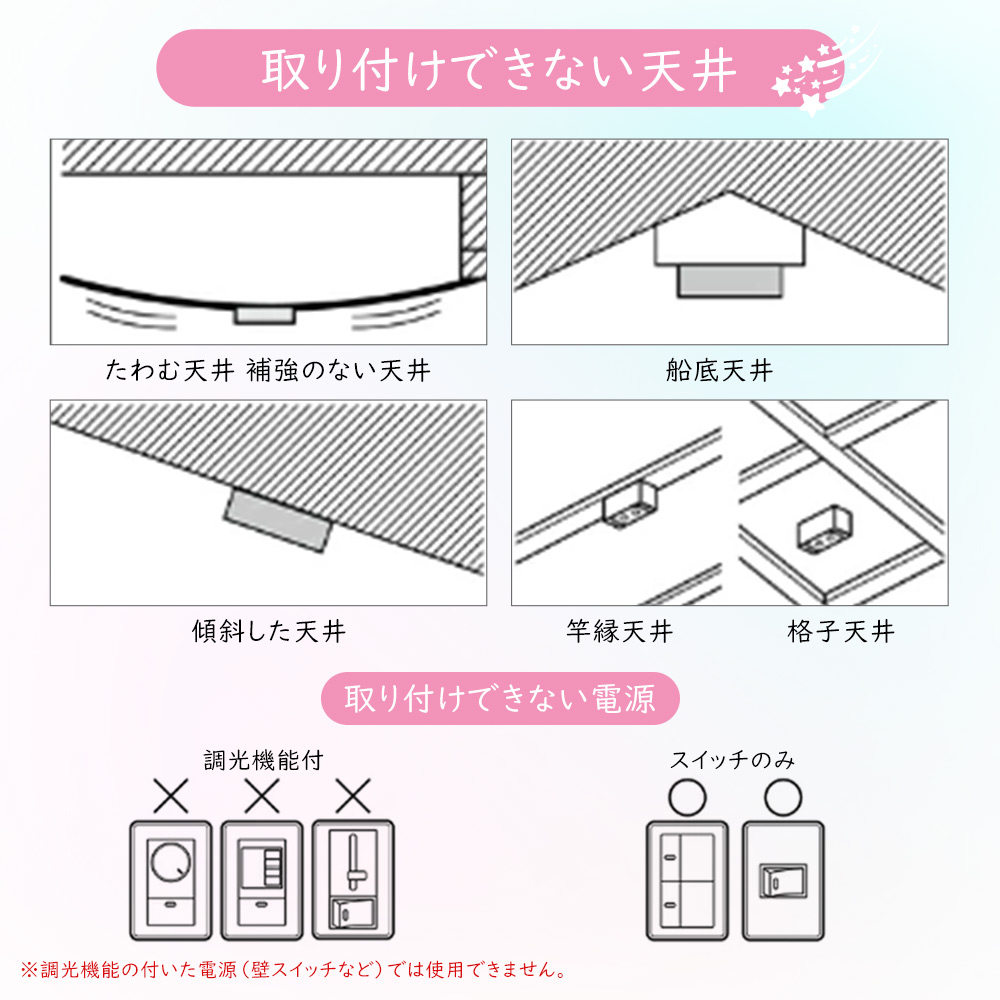 取り付けできない天井

たわむ天井 補強のない天井

船底天井

傾斜した天井

竿縁天井

格子天井

取り付けできない電源

調光機能付

×　×　×

スイッチのみ

○　○

※調光機能の付いた電源（壁スイッチなど）では使用できません。