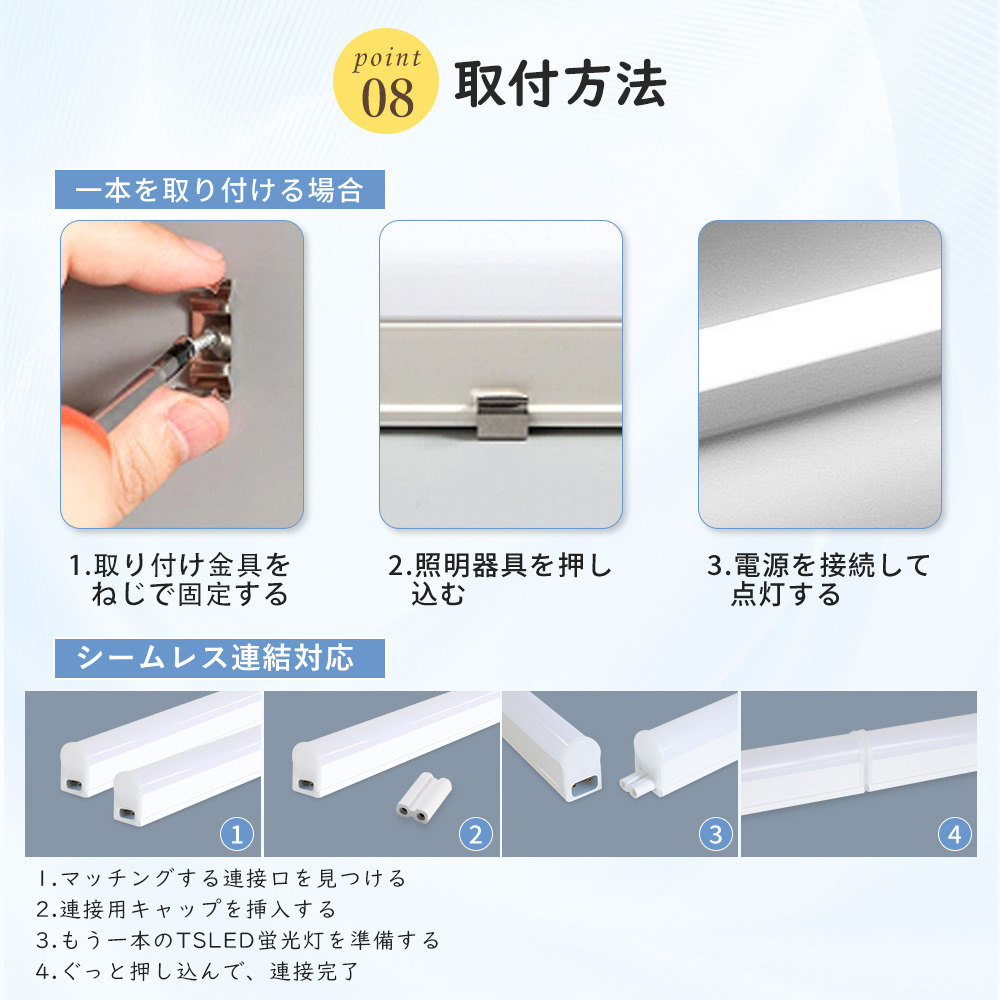 point 08 取付方法

一本を取り付ける場合

1.取り付け金具をねじで固定する

2.照明器具を押し込む

3.電源を接続して点灯する

シームレス連結対応

1

2

3

4

1.マッチングする連接口を見つける
2.連接用キャップを挿入する
3.もう一本のTSLED蛍光灯を準備する
4.ぐっと押し込んで、連接完了