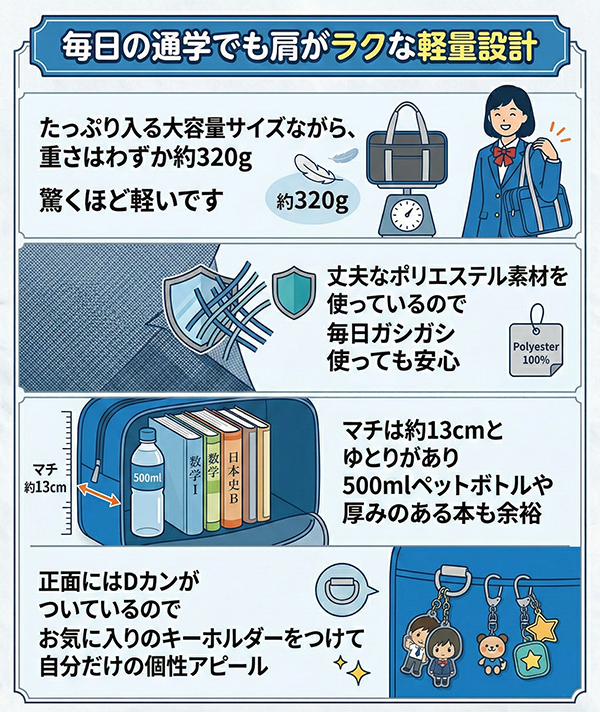 毎日の通学でも肩がラクな軽量設計

たっぷり入る大容量サイズながら、重さはわずか約320g

驚くほど軽いです

約320g

丈夫なポリエステル素材を使っているので毎日ガシガシ使っても安心

Polyester 100%

マチ 約13cm

500ml

数学I

数学

日本史B

マチは約13cmとゆとりがあり500mlペットボトルや厚みのある本も余裕

正面にはDカンがついているのでお気に入りのキーホルダーをつけて自分だけの個性アピール