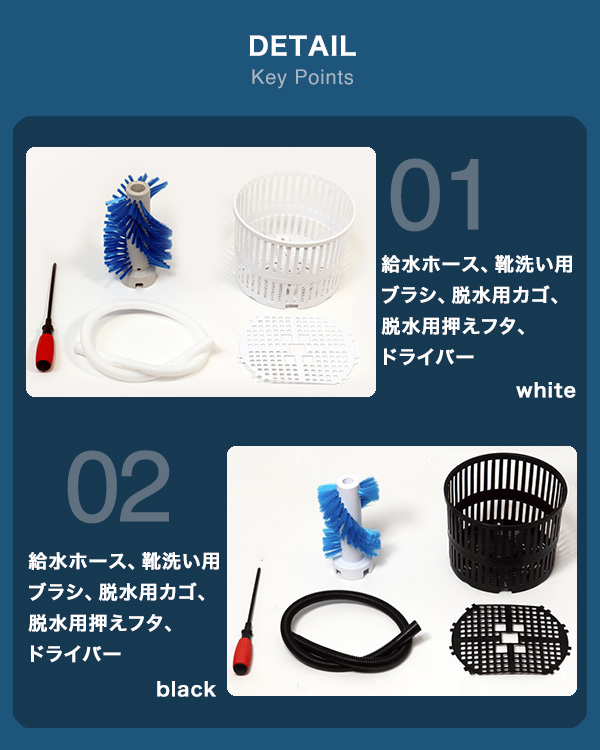 DETAIL
Key Points

01

給水ホース、靴洗い用ブラシ、脱水用カゴ、脱水用押えフタ、ドライバー

white

02

給水ホース、靴洗い用ブラシ、脱水用カゴ、脱水用押えフタ、ドライバー

black