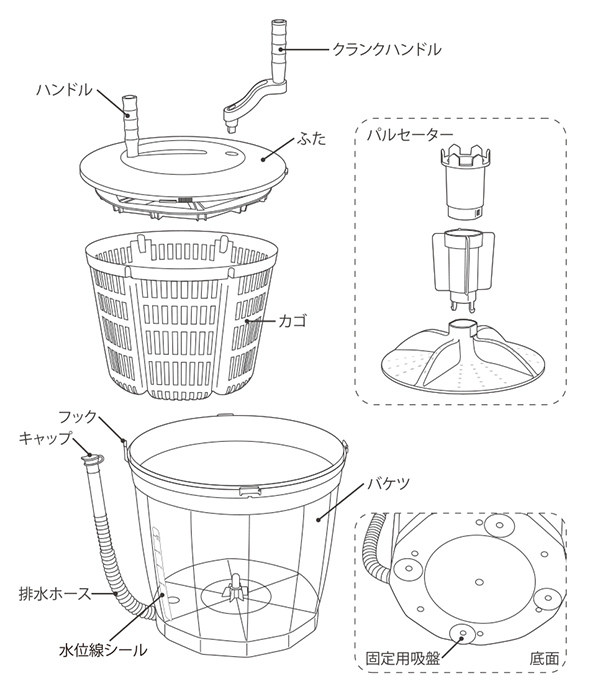 クランクハンドル

ハンドル

ふた

パルセーター

カゴ

フック

キャップ

バケツ

排水ホース

水位線シール

固定用吸盤

底面