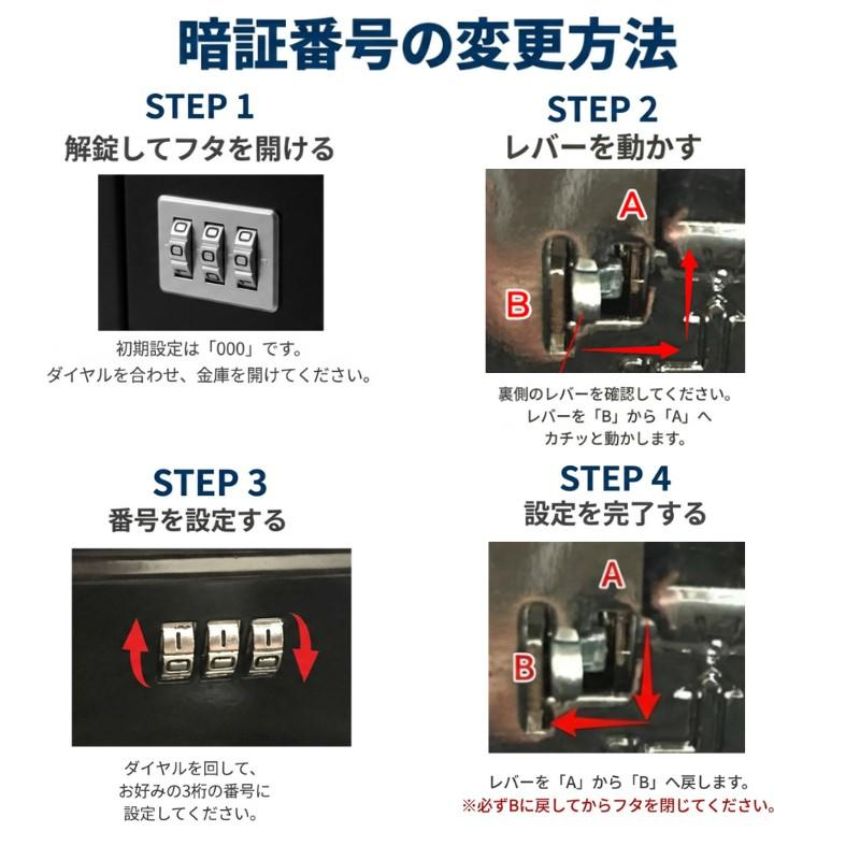 暗証番号の変更方法

STEP 1
解錠してフタを開ける

初期設定は「000」です。
ダイヤルを合わせ、金庫を開けてください。

STEP 2
レバーを動かす

A

B

裏側のレバーを確認してください。
レバーを「B」から「A」へ
カチッと動かします。

STEP 3
番号を設定する

ダイヤルを回して、
お好みの3桁の番号に
設定してください。

STEP 4
設定を完了する

A

B

レバーを「A」から「B」へ戻します。
※必ずBに戻してからフタを閉じてください。