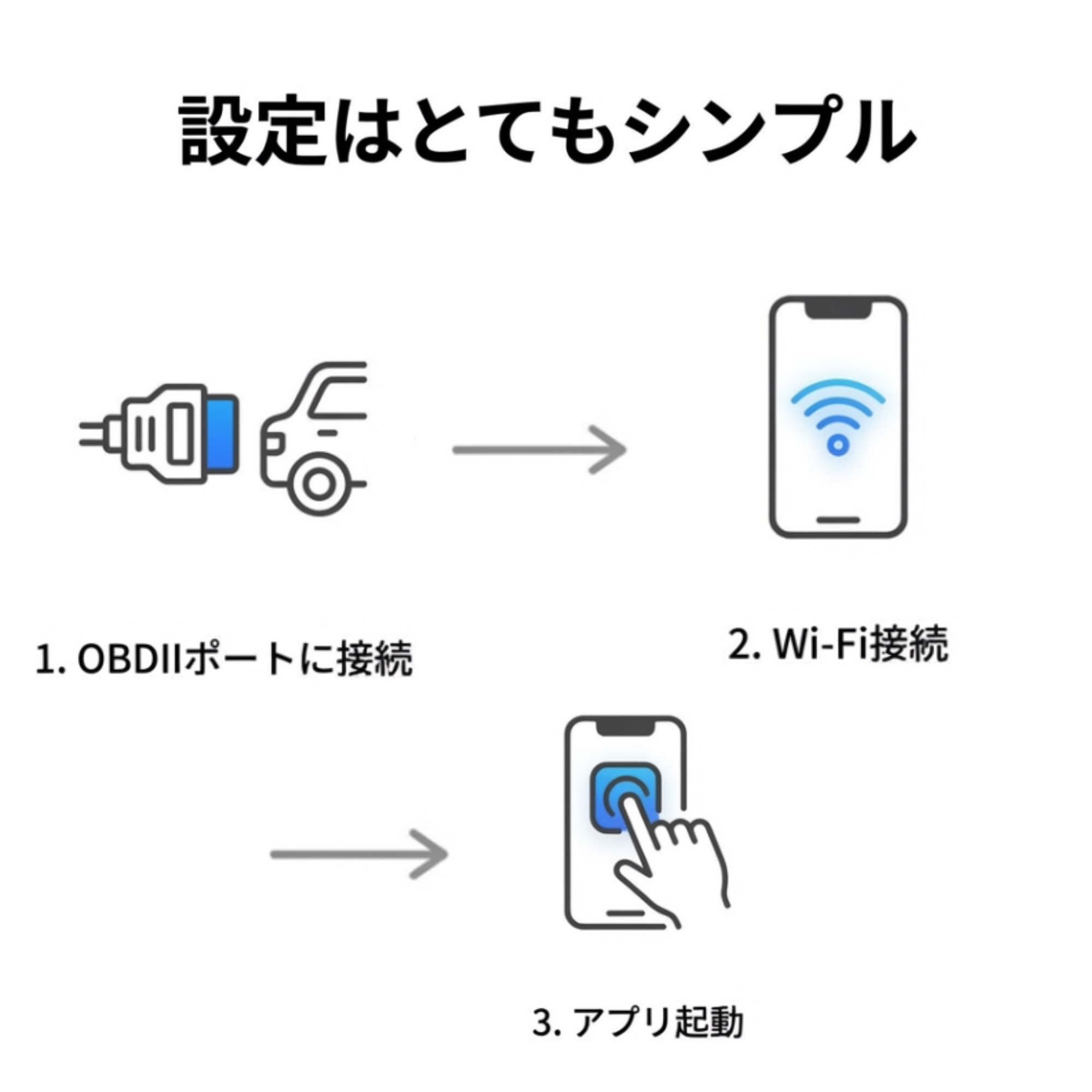 設定はとてもシンプル

1. OBDIIポートに接続

2. Wi-Fi接続

3. アプリ起動