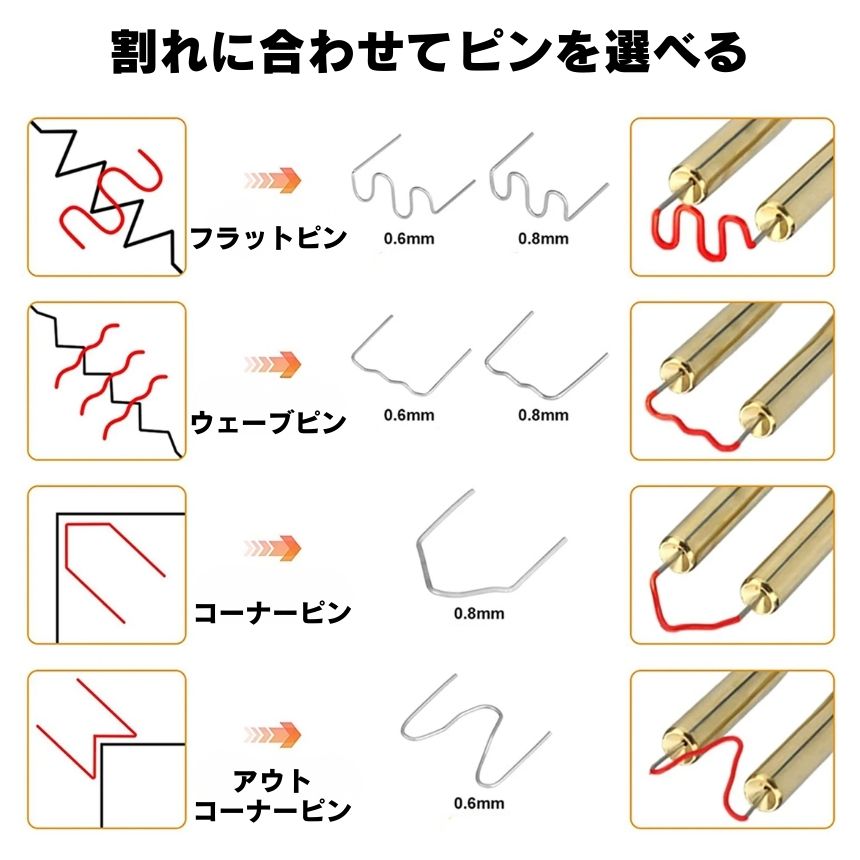 割れに合わせてピンを選べる

フラットピン
0.6mm
0.8mm

ウェーブピン
0.6mm
0.8mm

コーナーピン
0.8mm

アウト
コーナーピン
0.6mm