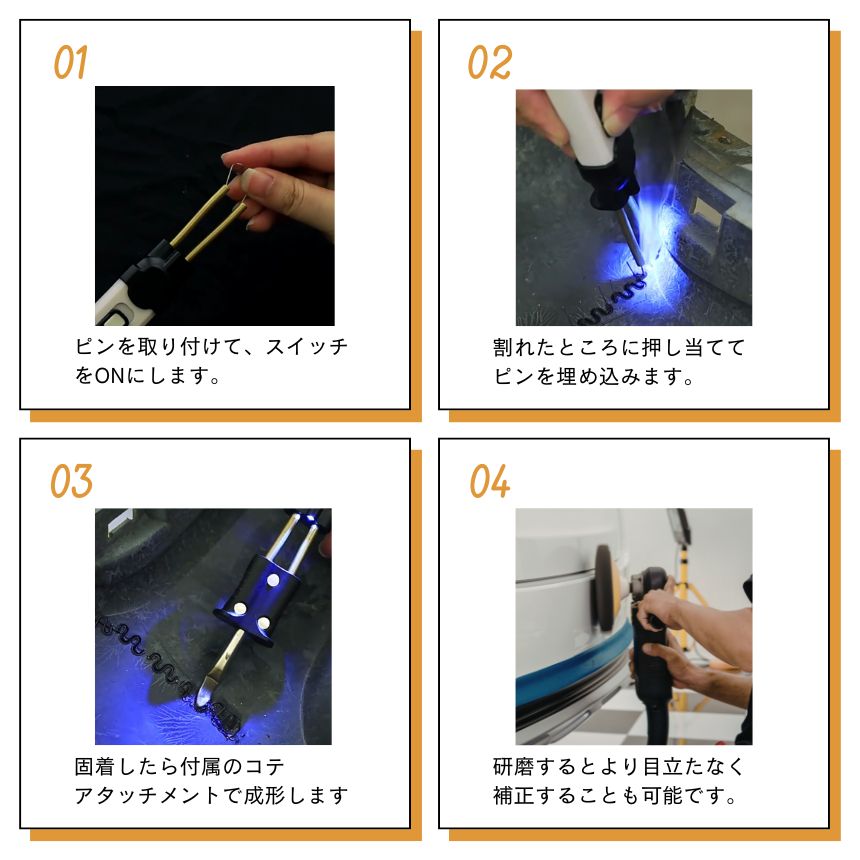 01

ピンを取り付けて、スイッチをONにします。

02

割れたところに押し当ててピンを埋め込みます。

03

固着したら付属のコテアタッチメントで成形します

04

研磨するとより目立たなく補正することも可能です。