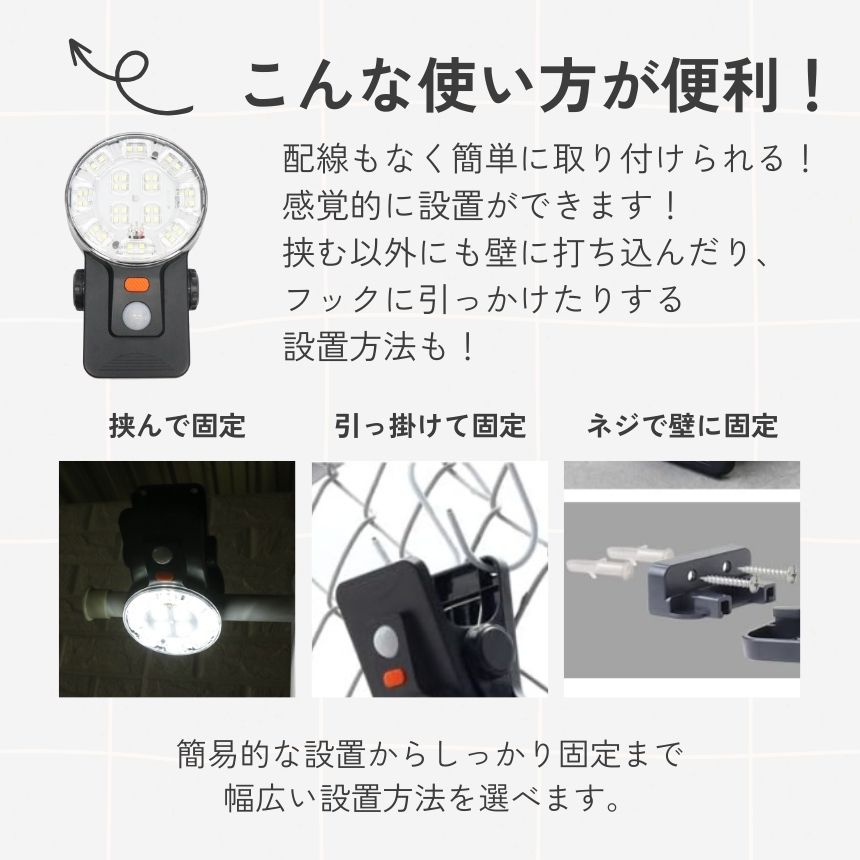 こんな使い方が便利！

配線もなく簡単に取り付けられる！
感覚的に設置ができます！
挟む以外にも壁に打ち込んだり、
フックに引っかけたりする
設置方法も！

挟んで固定

引っ掛けて固定

ネジで壁に固定

簡易的な設置からしっかり固定まで
幅広い設置方法を選べます。