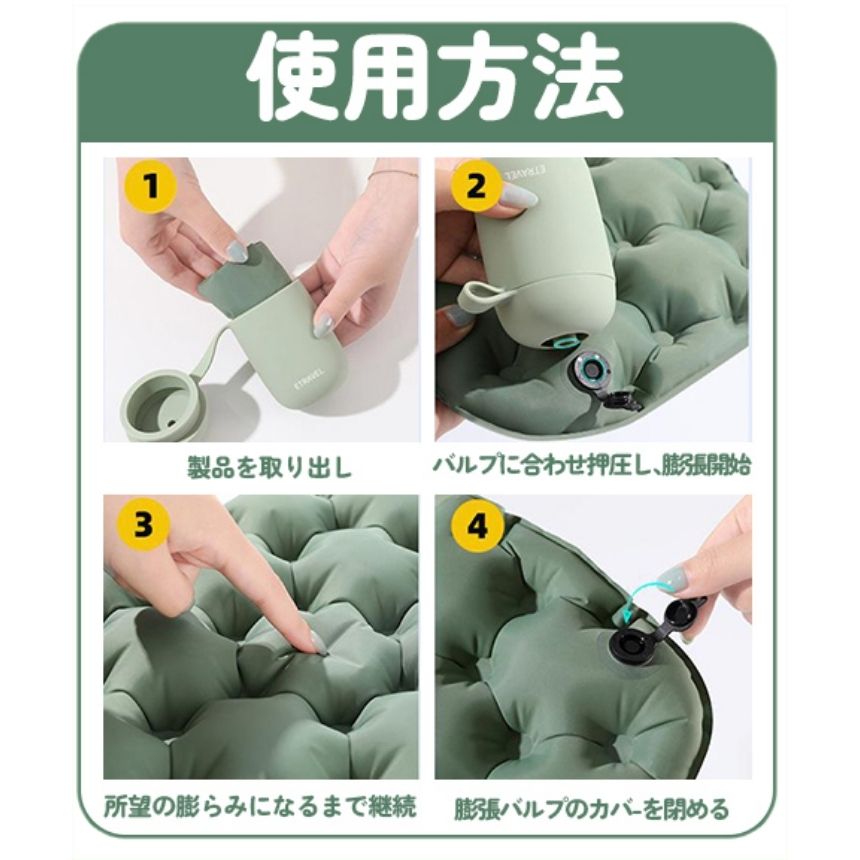 使用方法

1

ETRAVEL

製品を取り出し

2

ETRAVEL

バルブに合わせ押圧し、膨張開始

3

所望の膨らみになるまで継続

4

膨張バルブのカバーを閉める