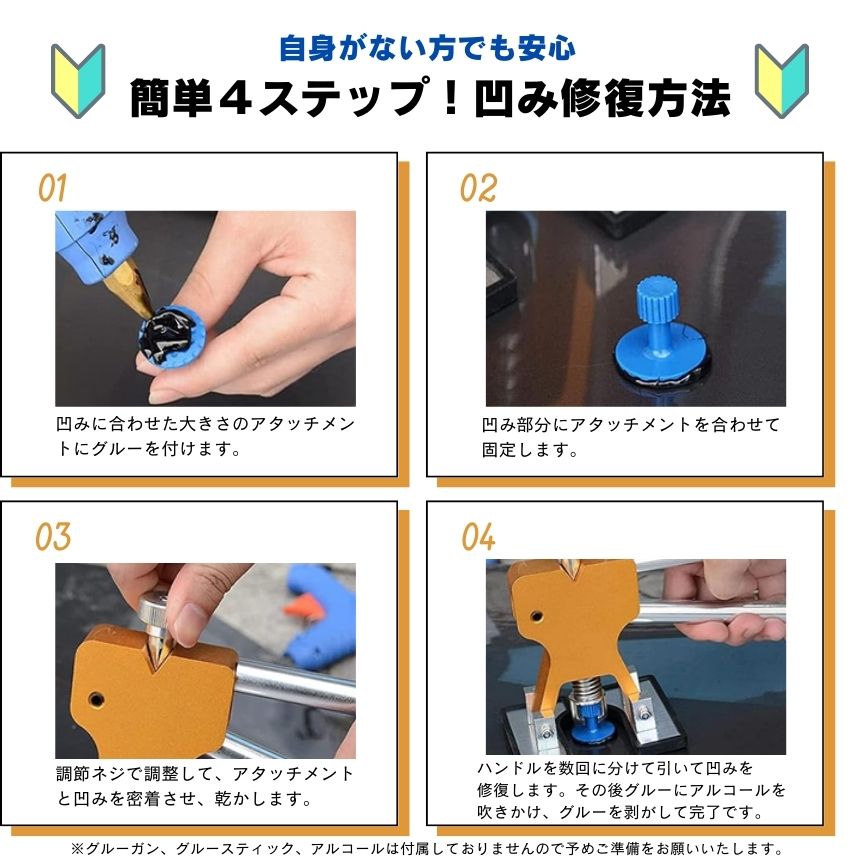 自身がない方でも安心
簡単4ステップ！凹み修復方法

01
凹みに合わせた大きさのアタッチメントにグルーを付けます。

02
凹み部分にアタッチメントを合わせて固定します。

03
調節ネジで調整して、アタッチメントと凹みを密着させ、乾かします。

04
ハンドルを数回に分けて引いて凹みを修復します。その後グルーにアルコールを吹きかけ、グルーを剥がして完了です。

※グルーガン、グルースティック、アルコールは付属しておりませんので予めご準備をお願いいたします。