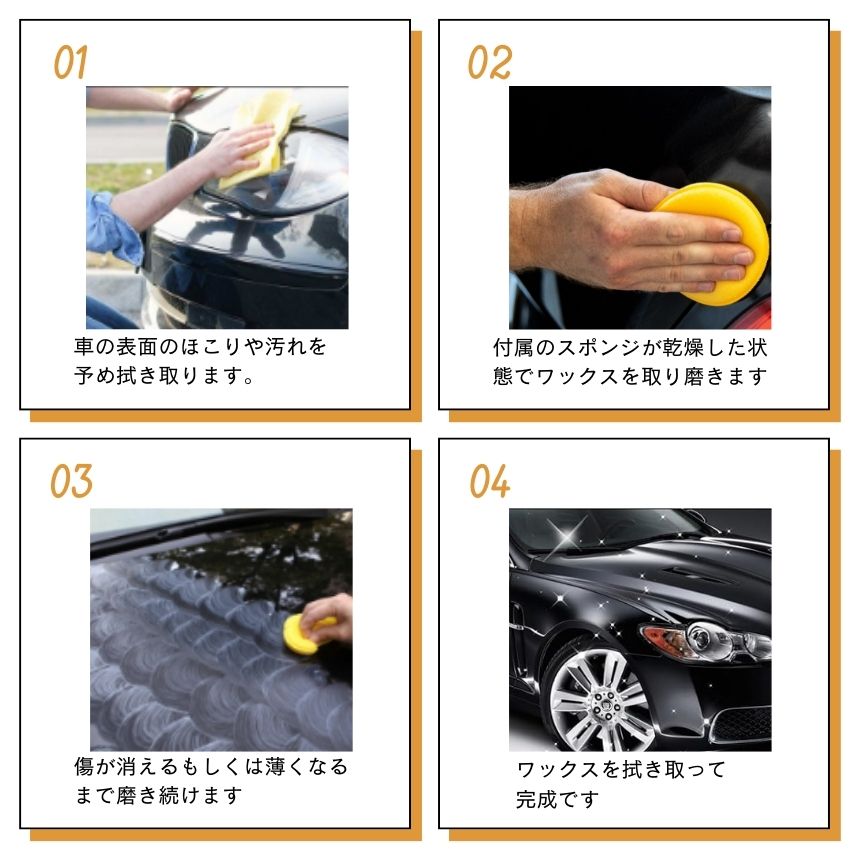 01

車の表面のほこりや汚れを予め拭き取ります。

02

付属のスポンジが乾燥した状態でワックスを取り磨きます

03

傷が消えるもしくは薄くなるまで磨き続けます

04

ワックスを拭き取って完成です