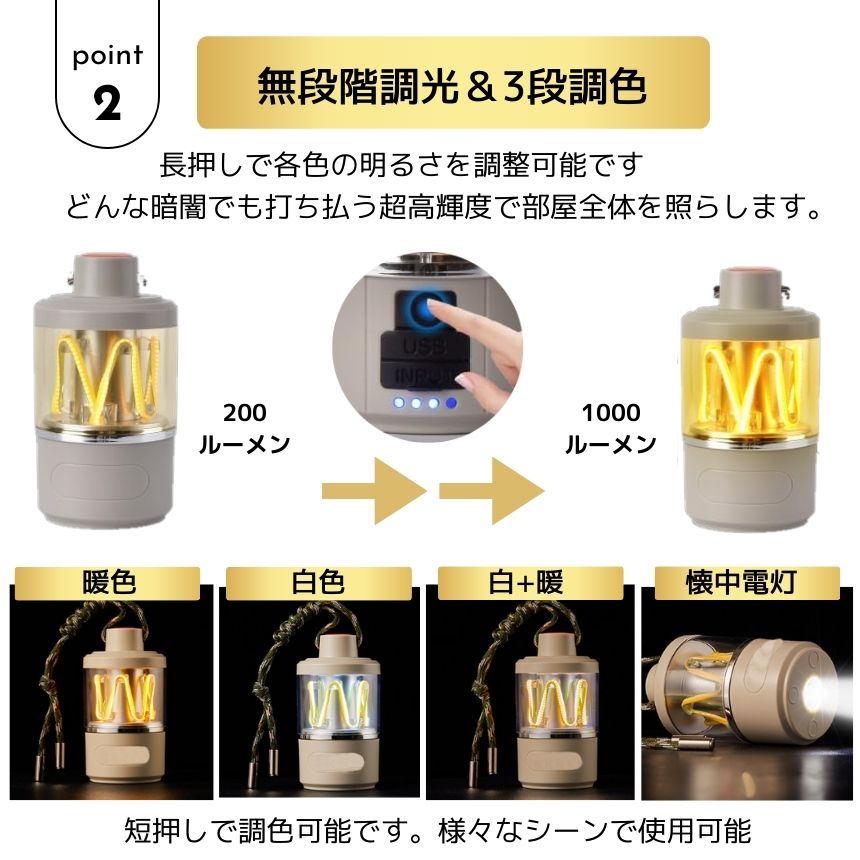 point
2

無段階調光＆3段調色

長押しで各色の明るさを調整可能です
どんな暗闇でも打ち払う超高輝度で部屋全体を照らします。

USB
INPUT

200
ルーメン

1000
ルーメン

暖色

白色

白+暖

懐中電灯

短押しで調色可能です。様々なシーンで使用可能