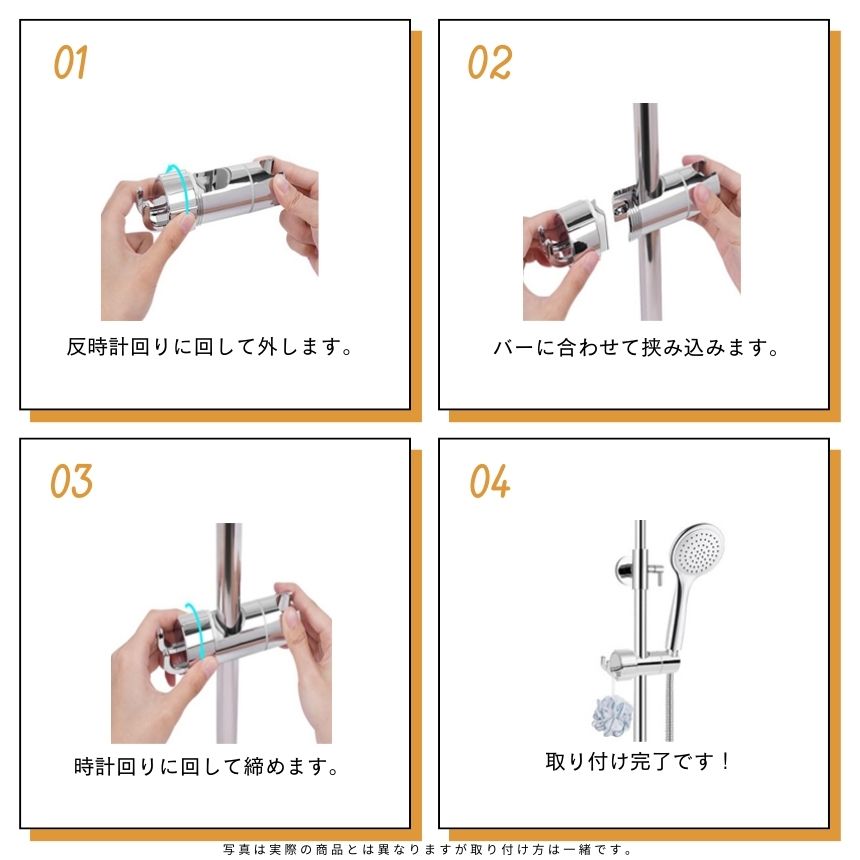 01

反時計回りに回して外します。

02

バーに合わせて挟み込みます。

03

時計回りに回して締めます。

04

取り付け完了です！

写真は実際の商品とは異なりますが取り付け方は一緒です。