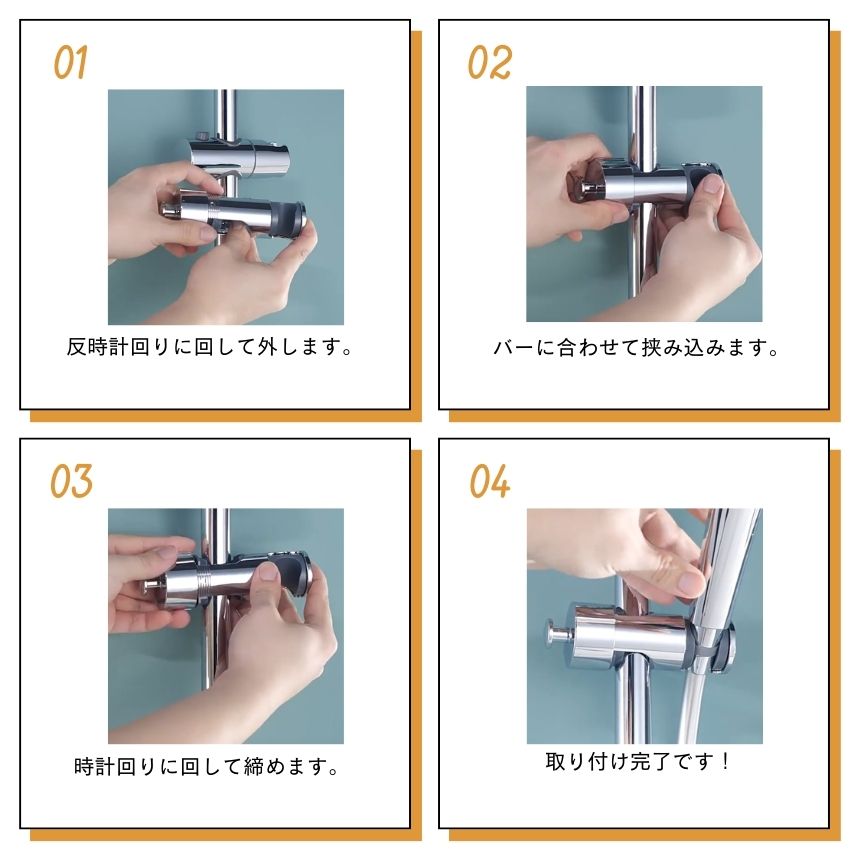 01

反時計回りに回して外します。

02

バーに合わせて挟み込みます。

03

時計回りに回して締めます。

04

取り付け完了です！