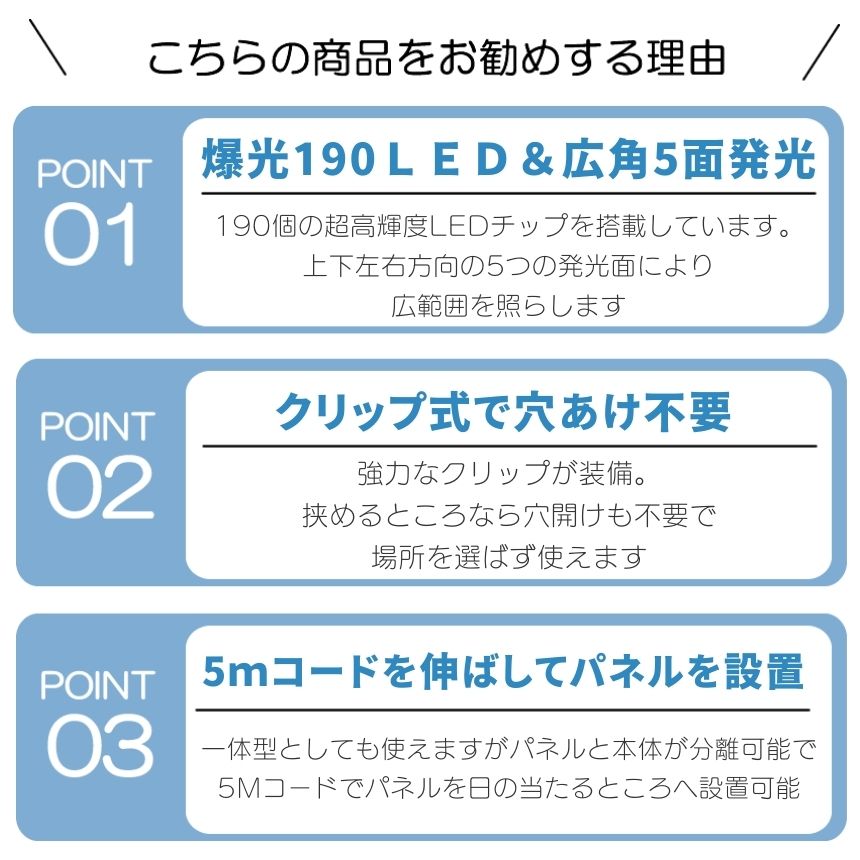 \ こちらの商品をお勧めする理由 /

POINT
01

爆光190ＬＥＤ＆広角5面発光

190個の超高輝度LEDチップを搭載しています。
上下左右方向の5つの発光面により
広範囲を照らします

POINT
02

クリップ式で穴あけ不要

強力なクリップが装備。
挟めるところなら穴開けも不要で
場所を選ばず使えます

POINT
03

5mコードを伸ばしてパネルを設置

一体型としても使えますがパネルと本体が分離可能で
5Mコードでパネルを日の当たるところへ設置可能