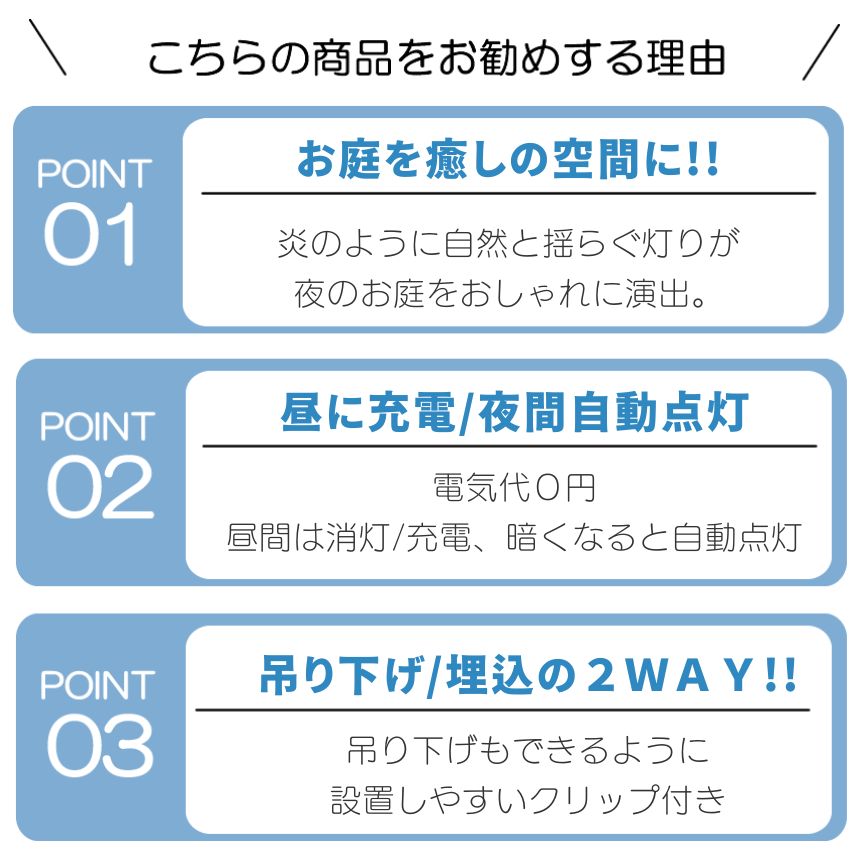 \ こちらの商品をお勧めする理由 /

POINT
01

お庭を癒しの空間に!!

炎のように自然と揺らぐ灯りが
夜のお庭をおしゃれに演出。

POINT
02

昼に充電/夜間自動点灯

電気代0円
昼間は消灯/充電、暗くなると自動点灯

POINT
03

吊り下げ/埋込の2WAY!!

吊り下げもできるように
設置しやすいクリップ付き