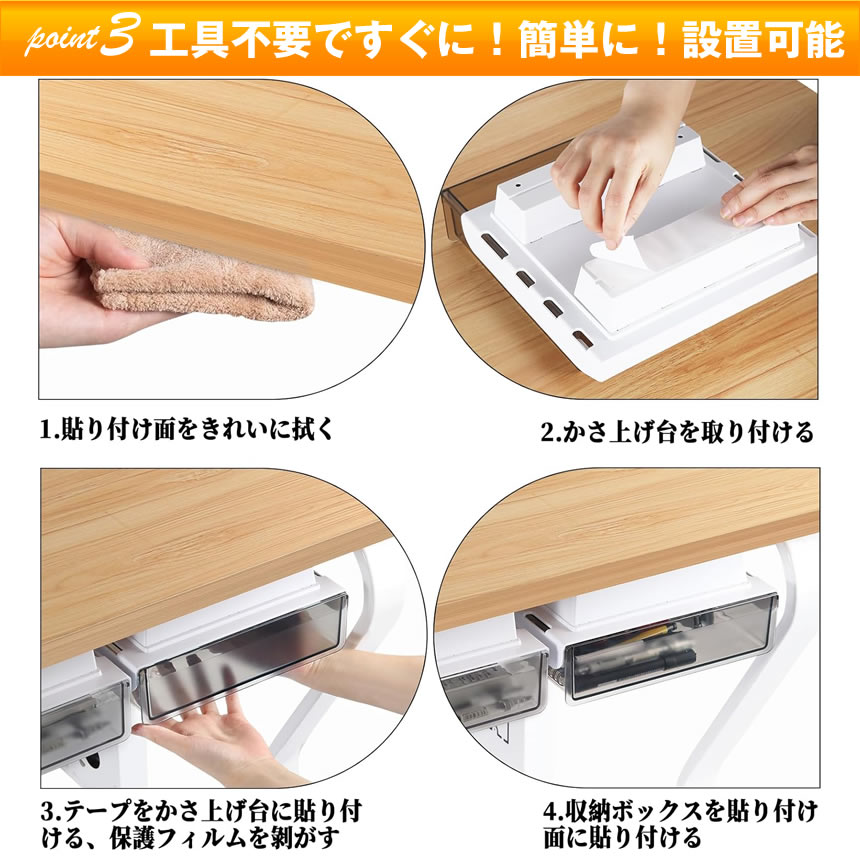 point 3 工具不要ですぐに！簡単に！設置可能

1.貼り付け面をきれいに拭く

2.かさ上げ台を取り付ける

3.テープをかさ上げ台に貼り付ける、保護フィルムを剥がす

4.収納ボックスを貼り付け面に貼り付ける