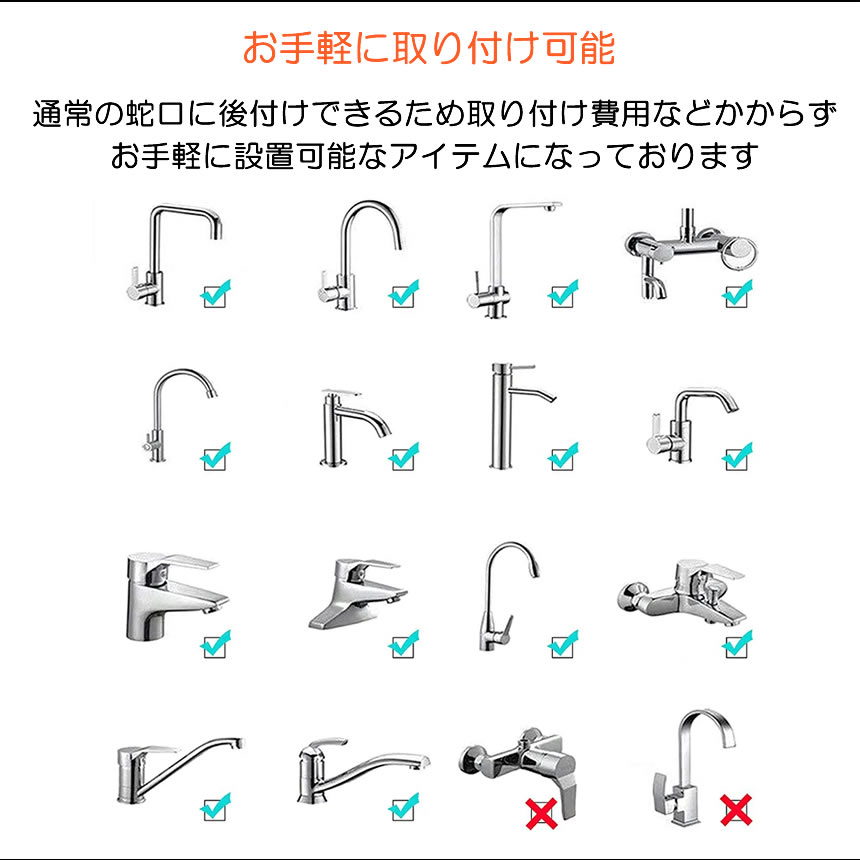 お手軽に取り付け可能

通常の蛇口に後付けできるため取り付け費用などかからず
お手軽に設置可能なアイテムになっております