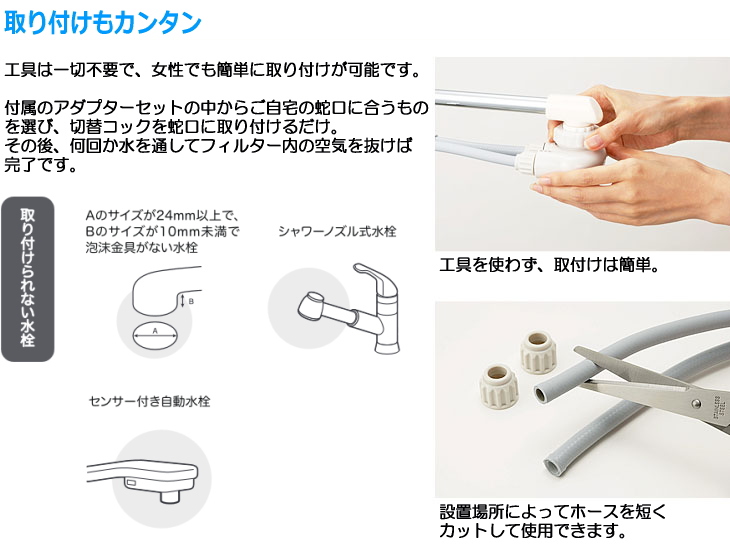 取り付けもカンタン

工具は一切不要で、女性でも簡単に取り付けが可能です。

付属のアダプターセットの中からご自宅の蛇口に合うものを選び、切替コックを蛇口に取り付けるだけ。
その後、何回か水を通してフィルター内の空気を抜けば完了です。

取り付けられない水栓

Aのサイズが24mm以上で、Bのサイズが10mm未満で泡沫金具がない水栓

B

A

シャワーノズル式水栓

センサー付き自動水栓

工具を使わず、取付けは簡単。

設置場所によってホースを短くカットして使用できます。