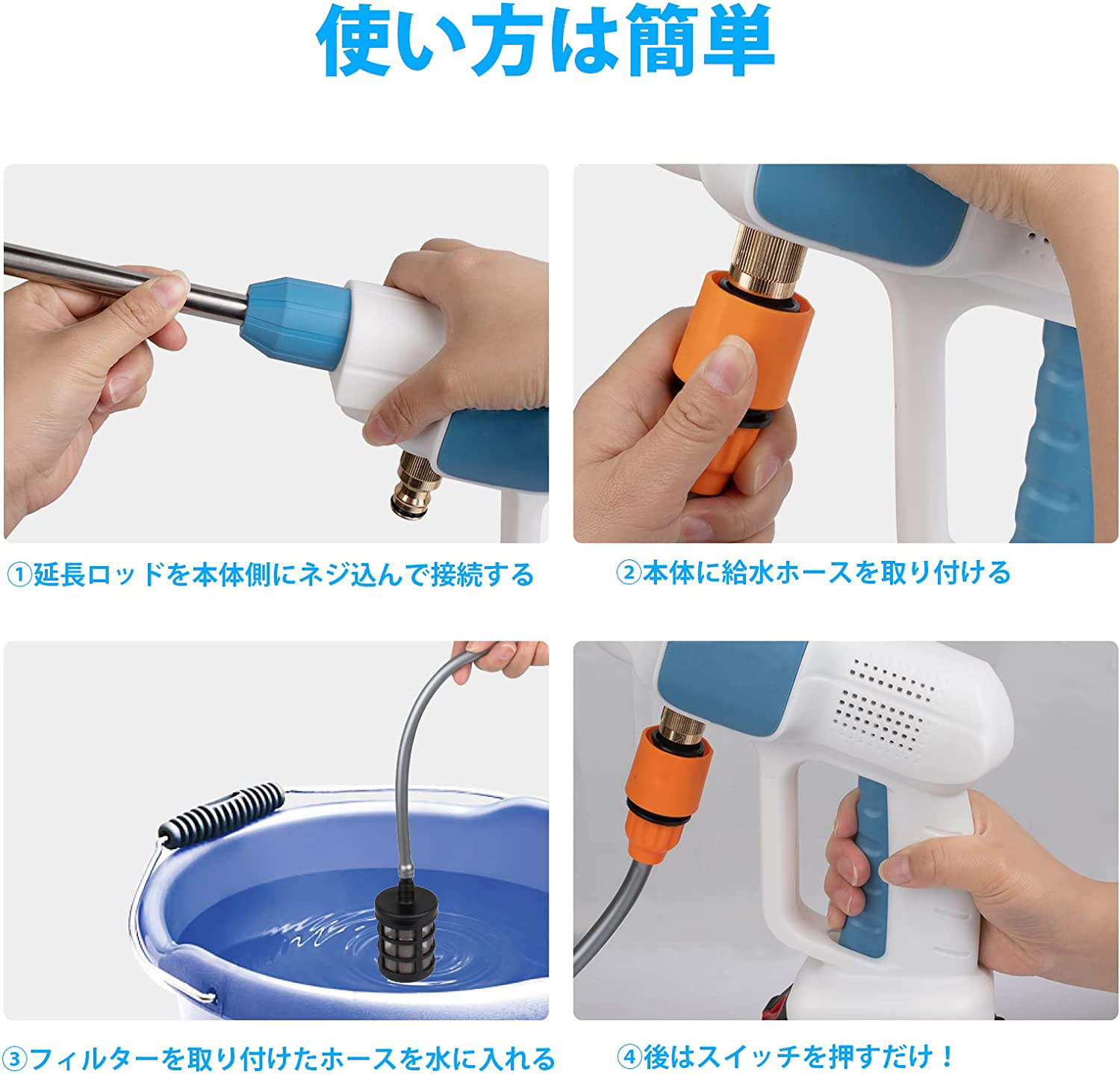 使い方は簡単

①延長ロッドを本体側にネジ込んで接続する

②本体に給水ホースを取り付ける

③フィルターを取り付けたホースを水に入れる

④後はスイッチを押すだけ！