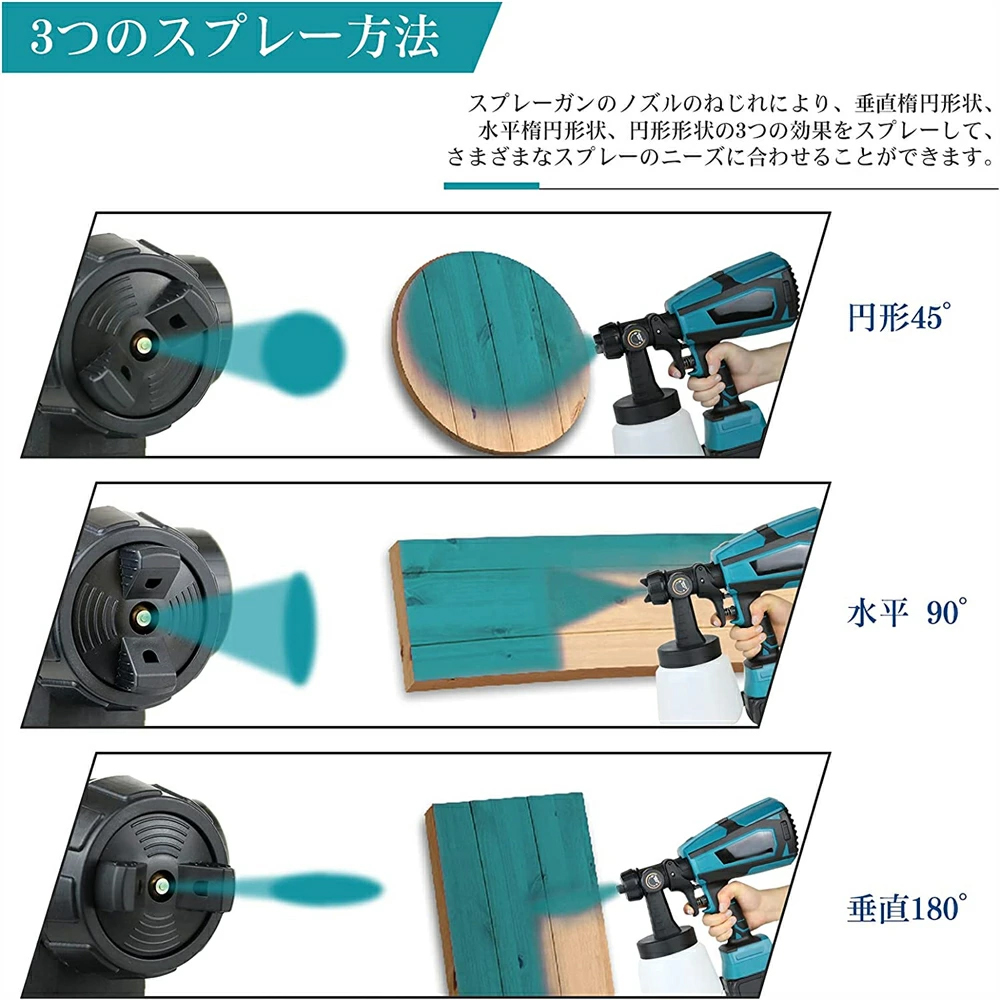 3つのスプレー方法

スプレーガンのノズルのねじれにより、垂直楕円形状、水平楕円形状、円形形状の3つの効果をスプレーして、さまざまなスプレーのニーズに合わせることができます。

円形45°

水平 90°

垂直180°