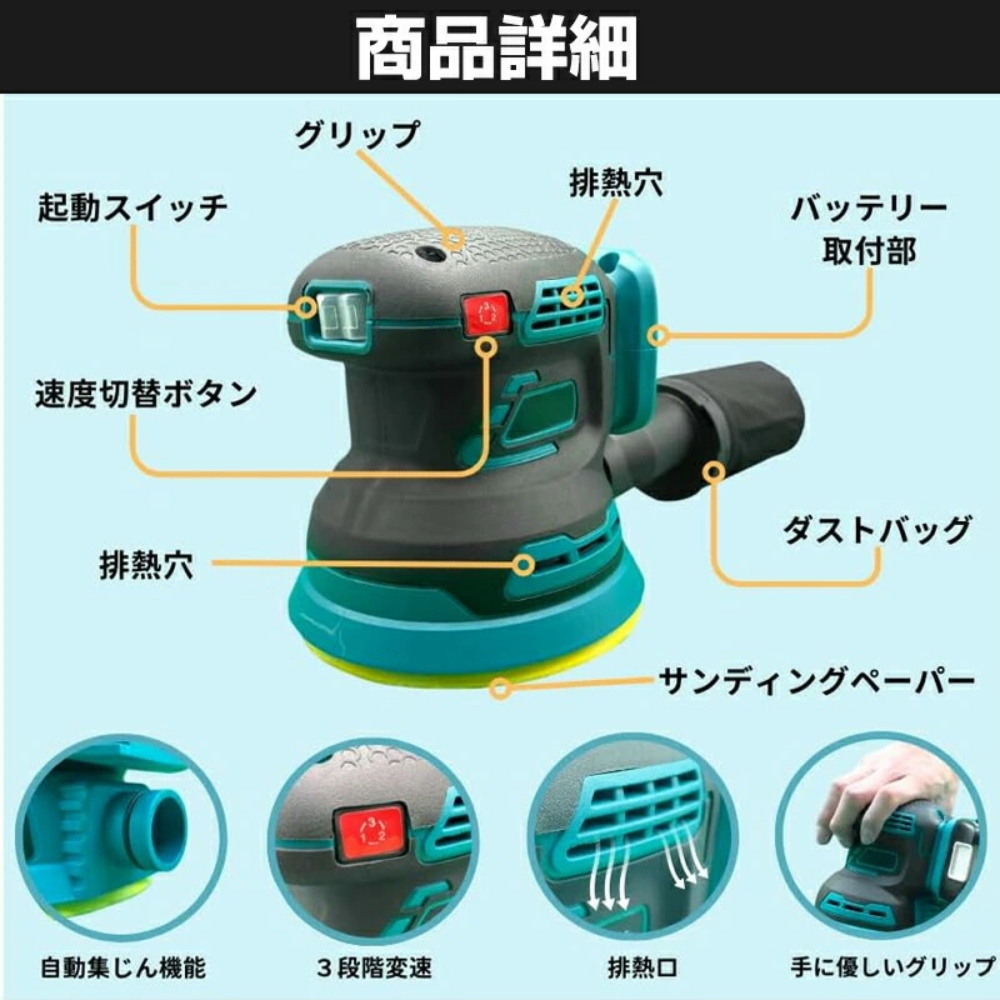 商品詳細

グリップ

起動スイッチ

排熱穴

バッテリー取付部

速度切替ボタン

ダストバッグ

排熱穴

サンディングペーパー

3
1 2

自動集じん機能

3段階変速

排熱口

手に優しいグリップ