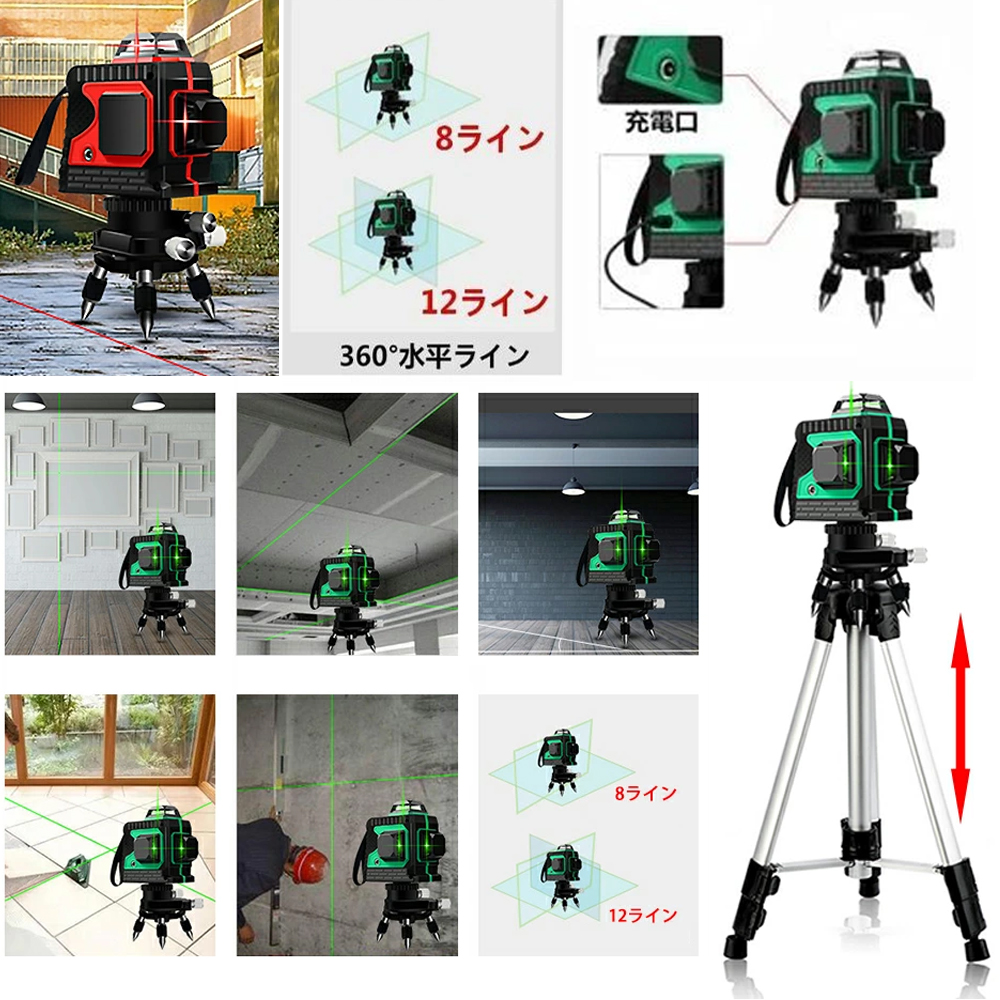 8ライン

12ライン

360°水平ライン

充電口

8ライン

12ライン