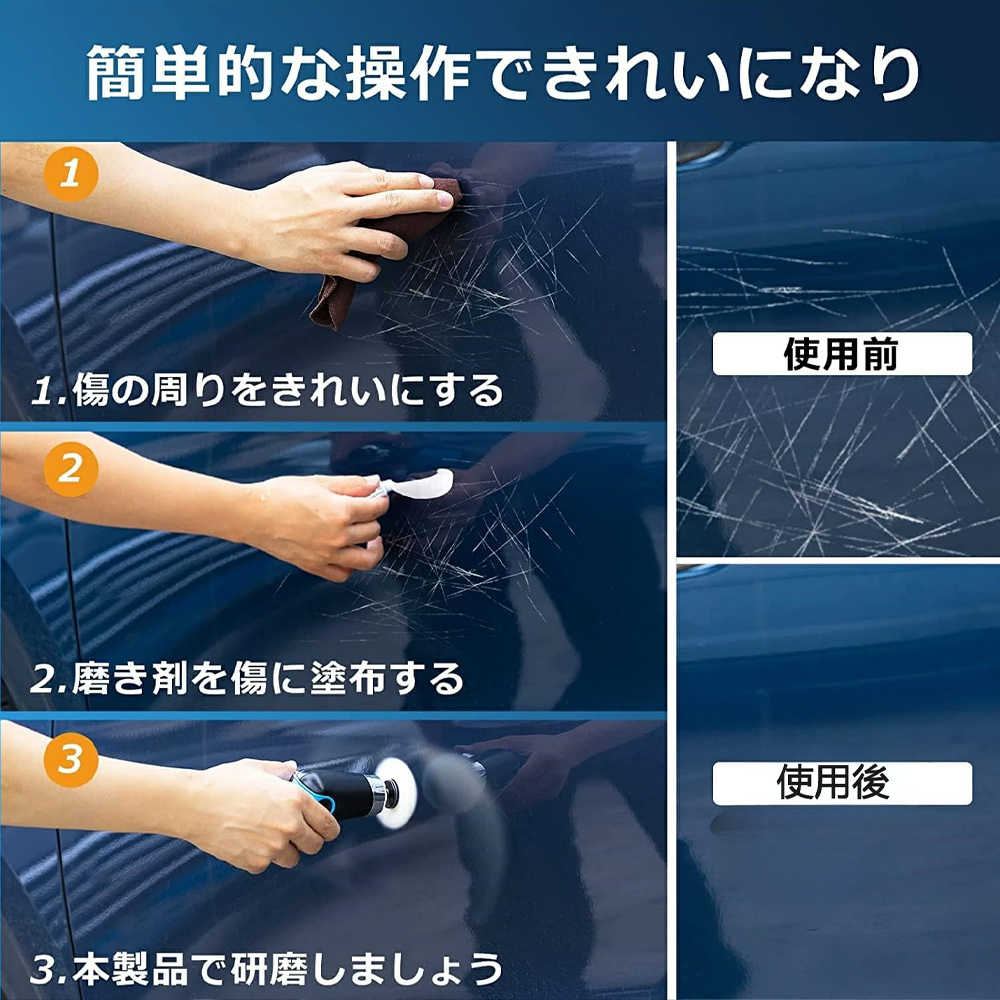 簡単的な操作できれいになり

1

1.傷の周りをきれいにする

2

2.磨き剤を傷に塗布する

3

3.本製品で研磨しましょう

使用前

使用後