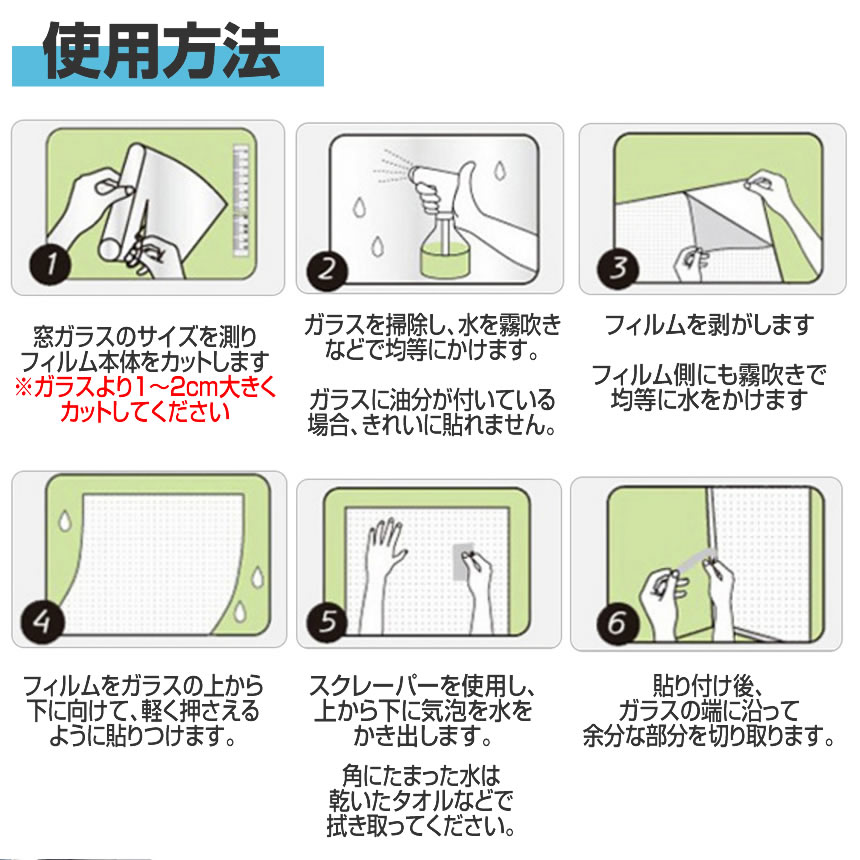 使用方法

1

窓ガラスのサイズを測り
フィルム本体をカットします
※ガラスより1～2cm大きく
カットしてください

2

ガラスを掃除し、水を霧吹き
などで均等にかけます。

ガラスに油分が付いている
場合、きれいに貼れません。

3

フィルムを剥がします

フィルム側にも霧吹きで
均等に水をかけます

4

フィルムをガラスの上から
下に向けて、軽く押さえる
ように貼りつけます。

5

スクレーパーを使用し、
上から下に気泡を水を
かき出します。

角にたまった水は
乾いたタオルなどで
拭き取ってください。

6

貼り付け後、
ガラスの端に沿って
余分な部分を切り取ります。