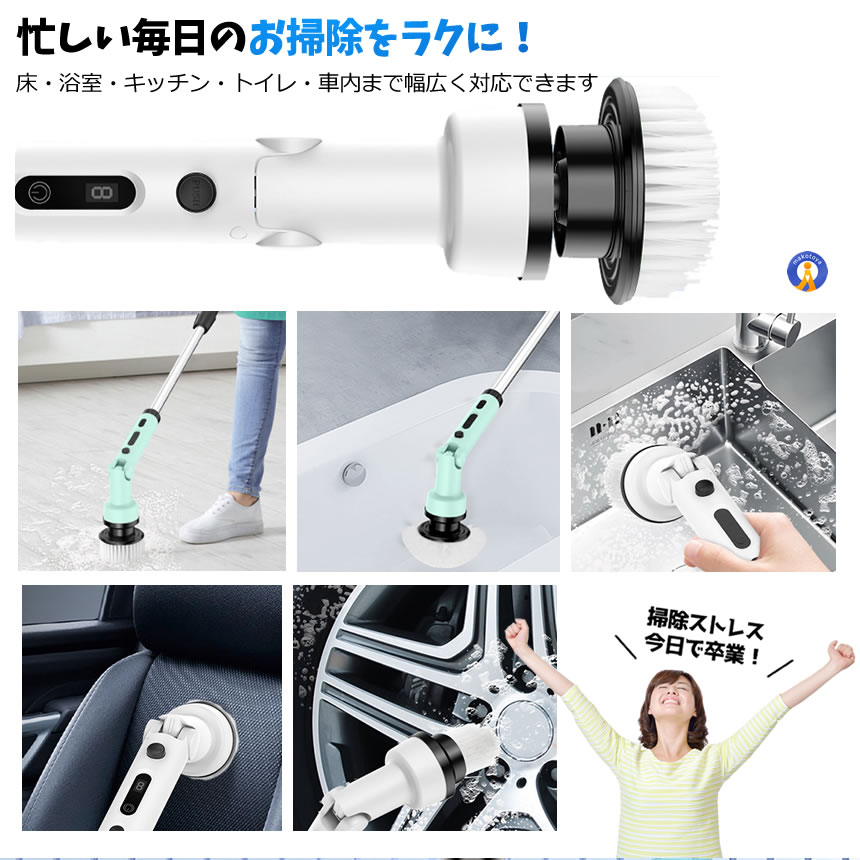 忙しい毎日のお掃除をラクに！

床・浴室・キッチン・トイレ・車内まで幅広く対応できます

makotoya

掃除ストレス
今日で卒業！