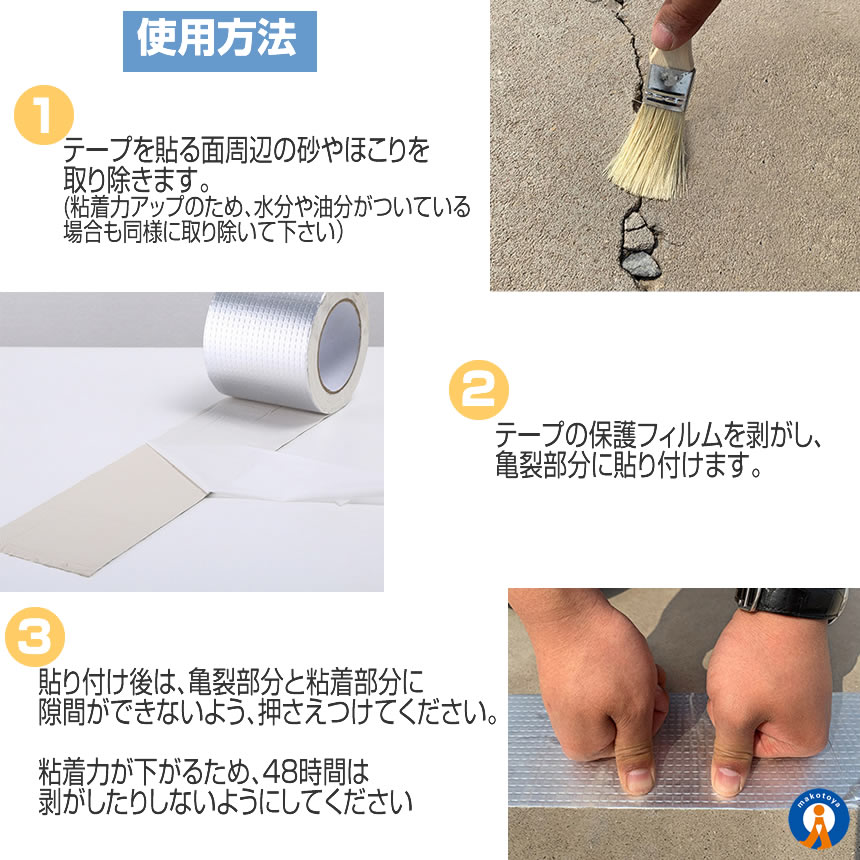 使用方法

1

テープを貼る面周辺の砂やほこりを取り除きます。
(粘着力アップのため、水分や油分がついている場合も同様に取り除いて下さい)

2

テープの保護フィルムを剥がし、亀裂部分に貼り付けます。

3

貼り付け後は、亀裂部分と粘着部分に隙間ができないよう、押さえつけてください。

粘着力が下がるため、48時間は剥がしたりしないようにしてください

makotoya