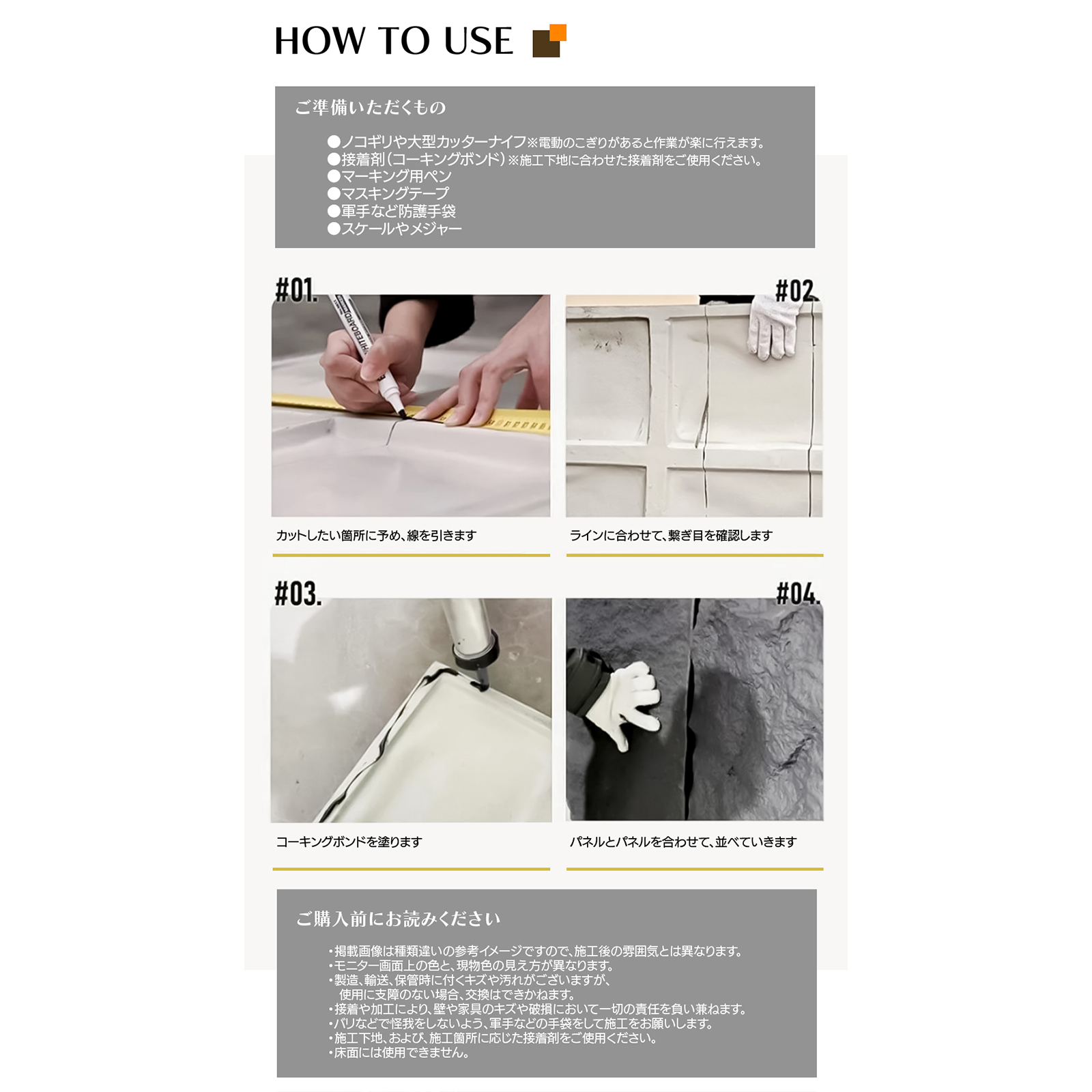 HOW TO USE

ご準備いただくもの

●ノコギリや大型カッターナイフ※電動のこぎりがあると作業が楽に行えます。
●接着剤(コーキングボンド)※施工下地に合わせた接着剤をご使用ください。
●マーキング用ペン
●マスキングテープ
●軍手など防護手袋
●スケールやメジャー

#01.

WHITEBOARD

カットしたい箇所に予め、線を引きます

#02.

ラインに合わせて、繋ぎ目を確認します

#03.

コーキングボンドを塗ります

#04.

パネルとパネルを合わせて、並べていきます

ご購入前にお読みください

・掲載画像は種類違いの参考イメージですので、施工後の雰囲気とは異なります。
・モニター画面上の色と、現物色の見え方が異なります。
・製造、輸送、保管時に付くキズや汚れがございますが、使用に支障のない場合、交換はできかねます。
・接着や加工により、壁や家具のキズや破損において一切の責任を負い兼ねます。
・バリなどで怪我をしないよう、軍手などの手袋をして施工をお願いします。
・施工下地、および、施工箇所に応じた接着剤をご使用ください。
・床面には使用できません。