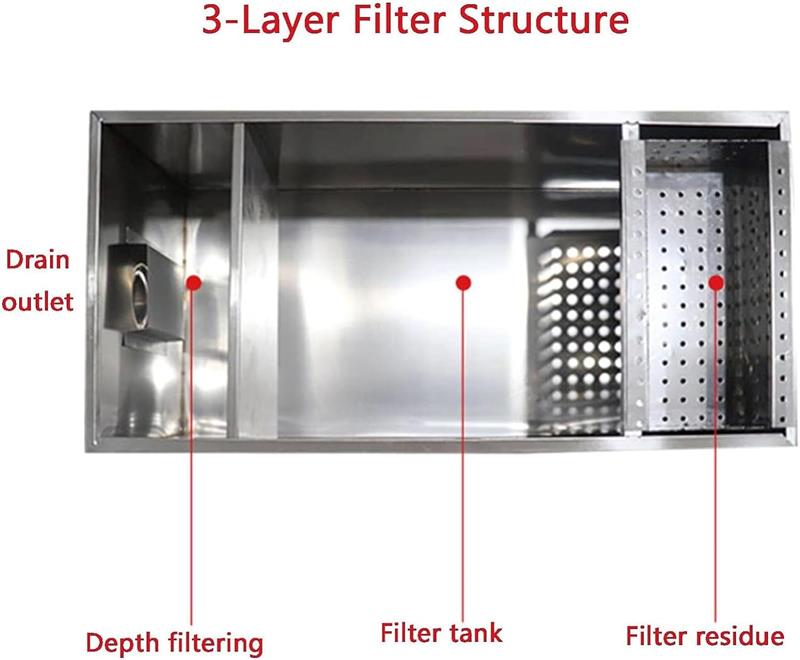 3-Layer Filter Structure

Drain outlet

Depth filtering

Filter tank

Filter residue