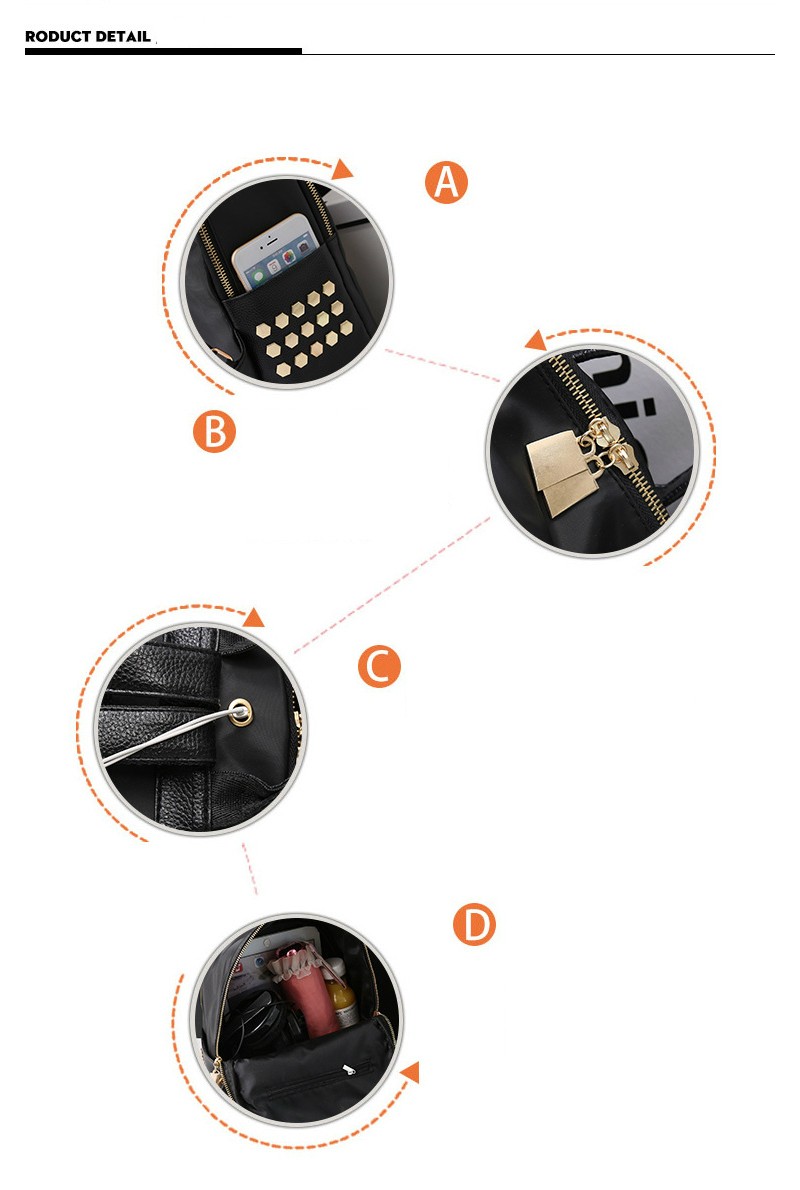 RODUCT DETAIL

A

B

C

D