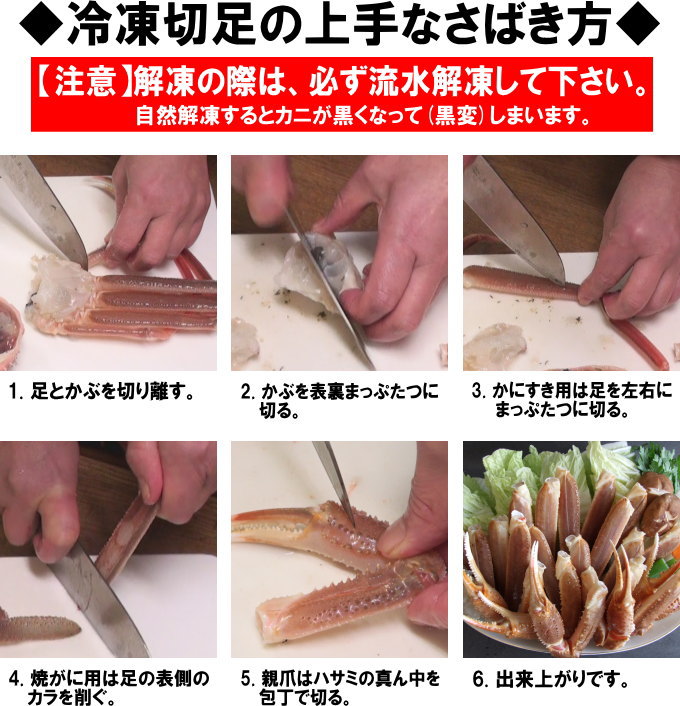 ◆冷凍切足の上手なさばき方◆

【注意】解凍の際は、必ず流水解凍して下さい。
自然解凍するとカニが黒くなって（黒変）しまいます。

1. 足とかぶを切り離す。

2. かぶを表裏まっぷたつに切る。

3. かにすき用は足を左右にまっぷたつに切る。

4. 焼がに用は足の表側のカラを削ぐ。

5. 親爪はハサミの真ん中を包丁で切る。

6. 出来上がりです。